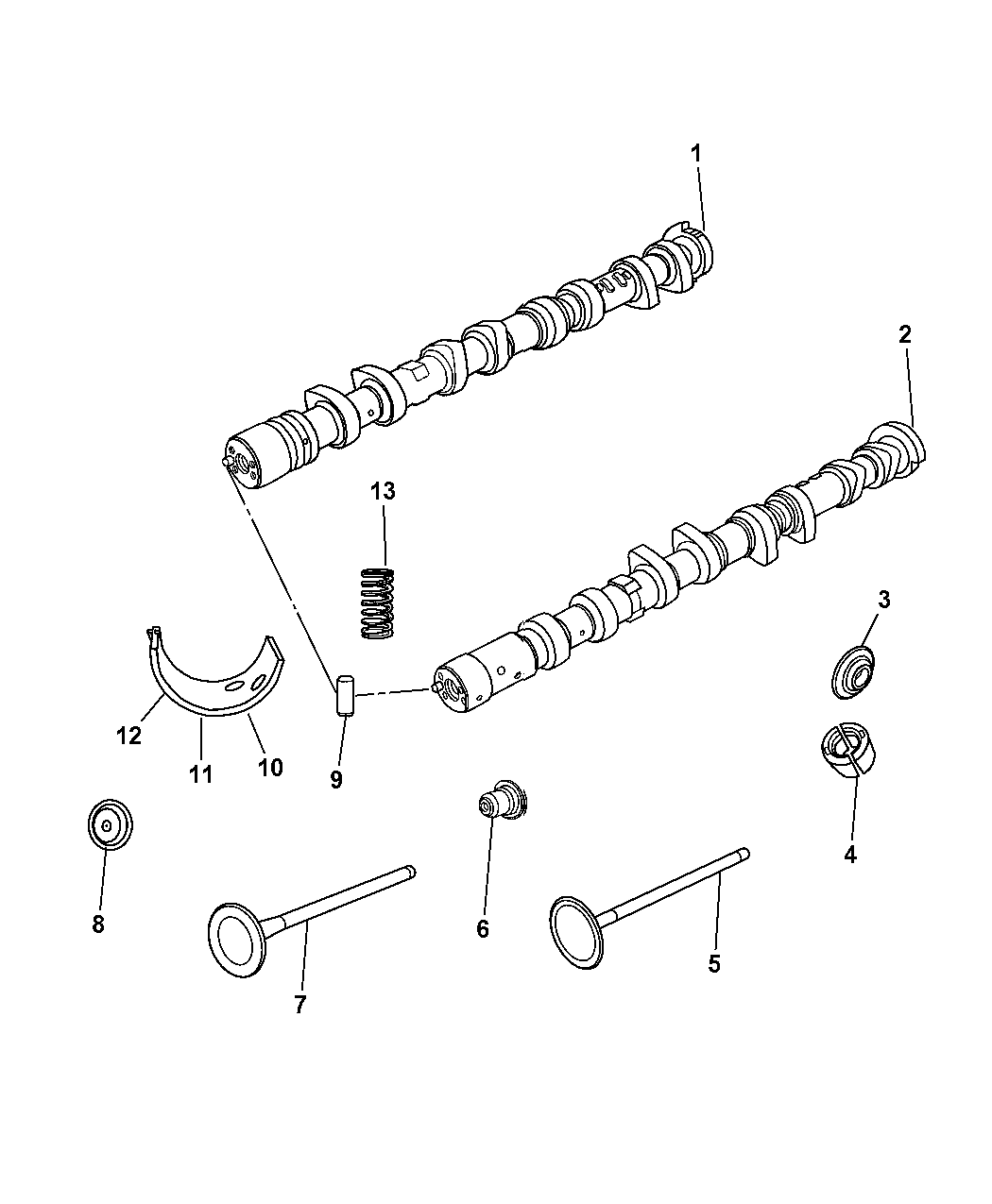 1
2
13
3
12
11
10
9
4
8
6
7
5