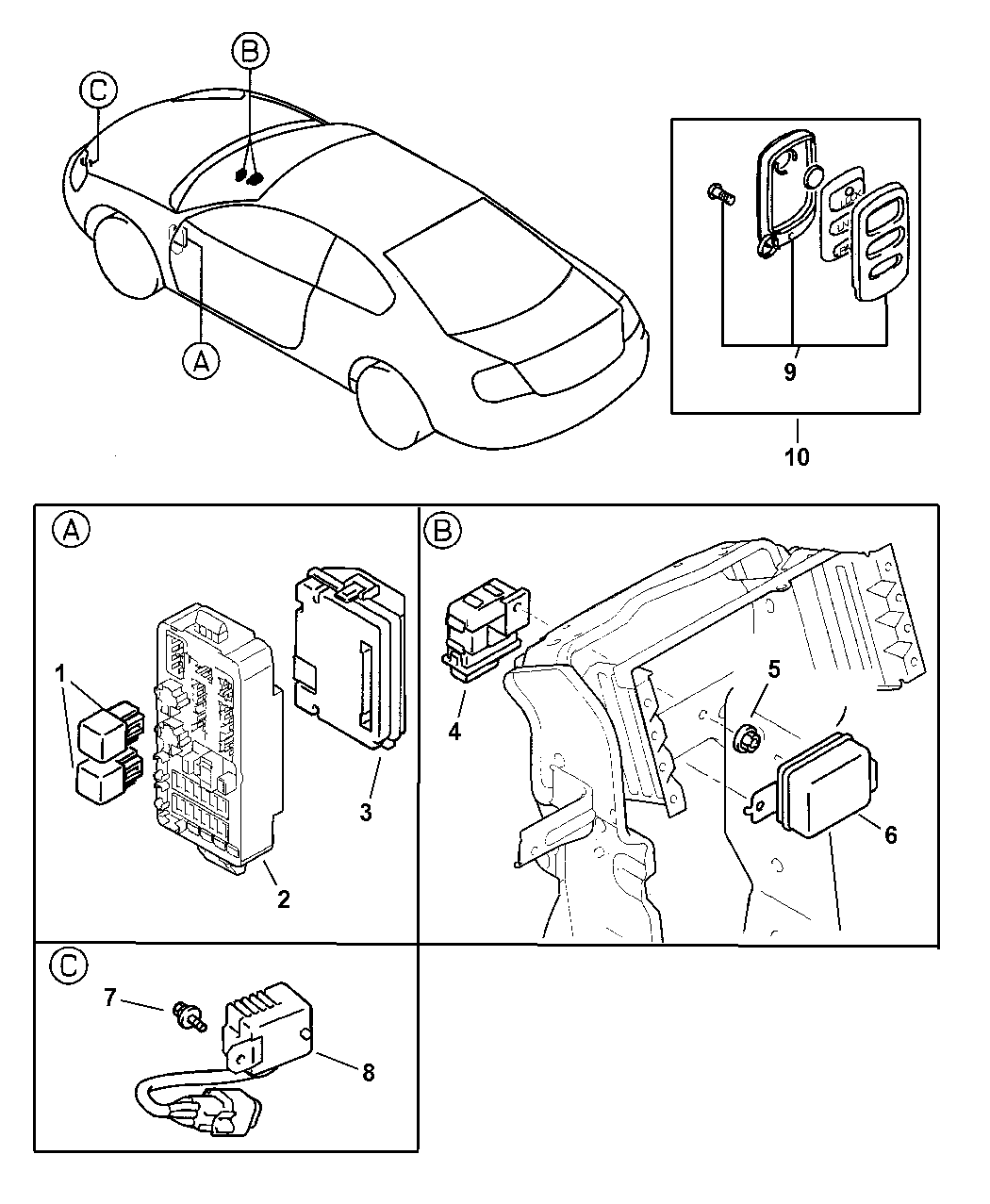 C
B
A
9
10
A
1
2
3
B
4
5
6
C
7
8