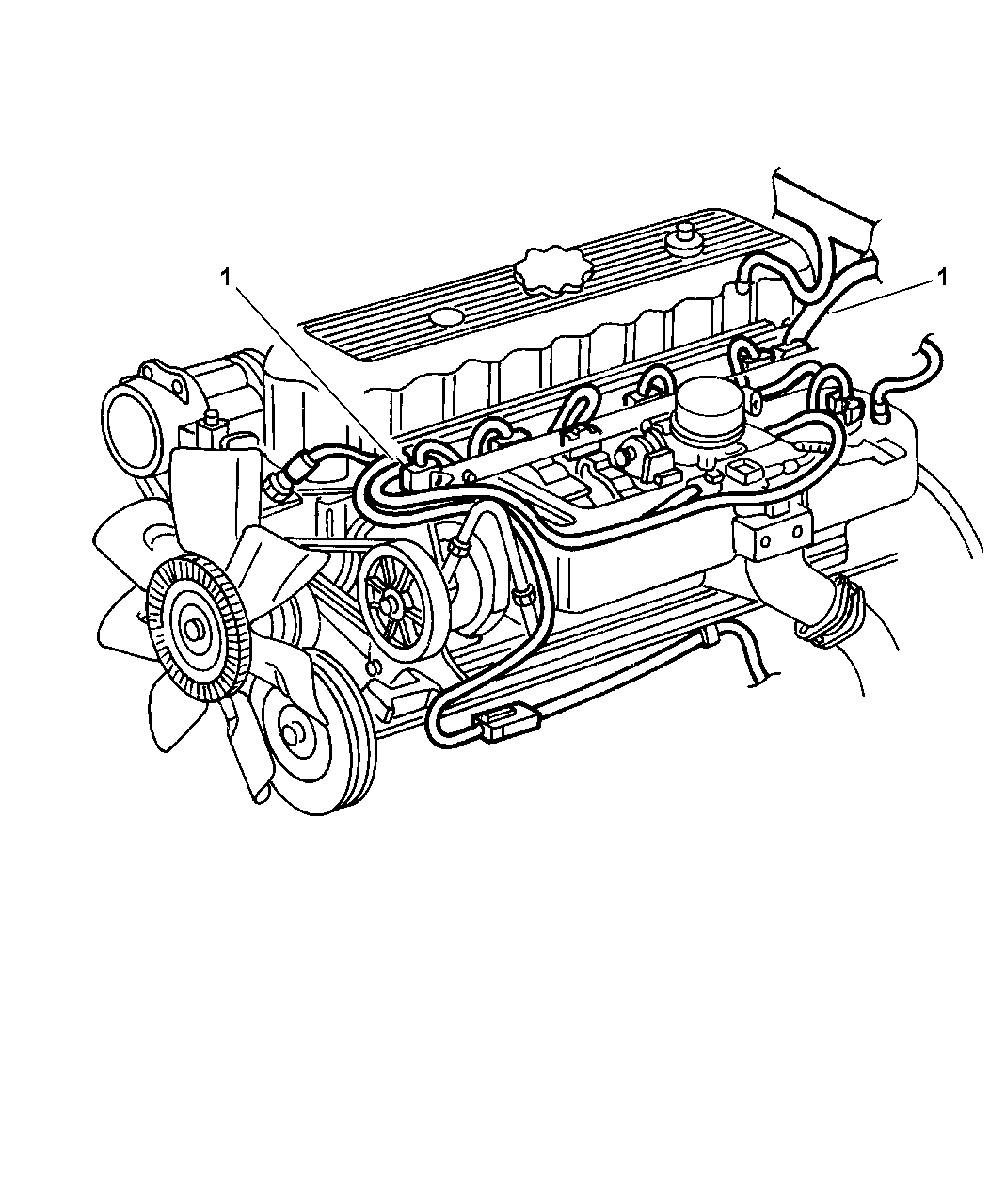 1

1