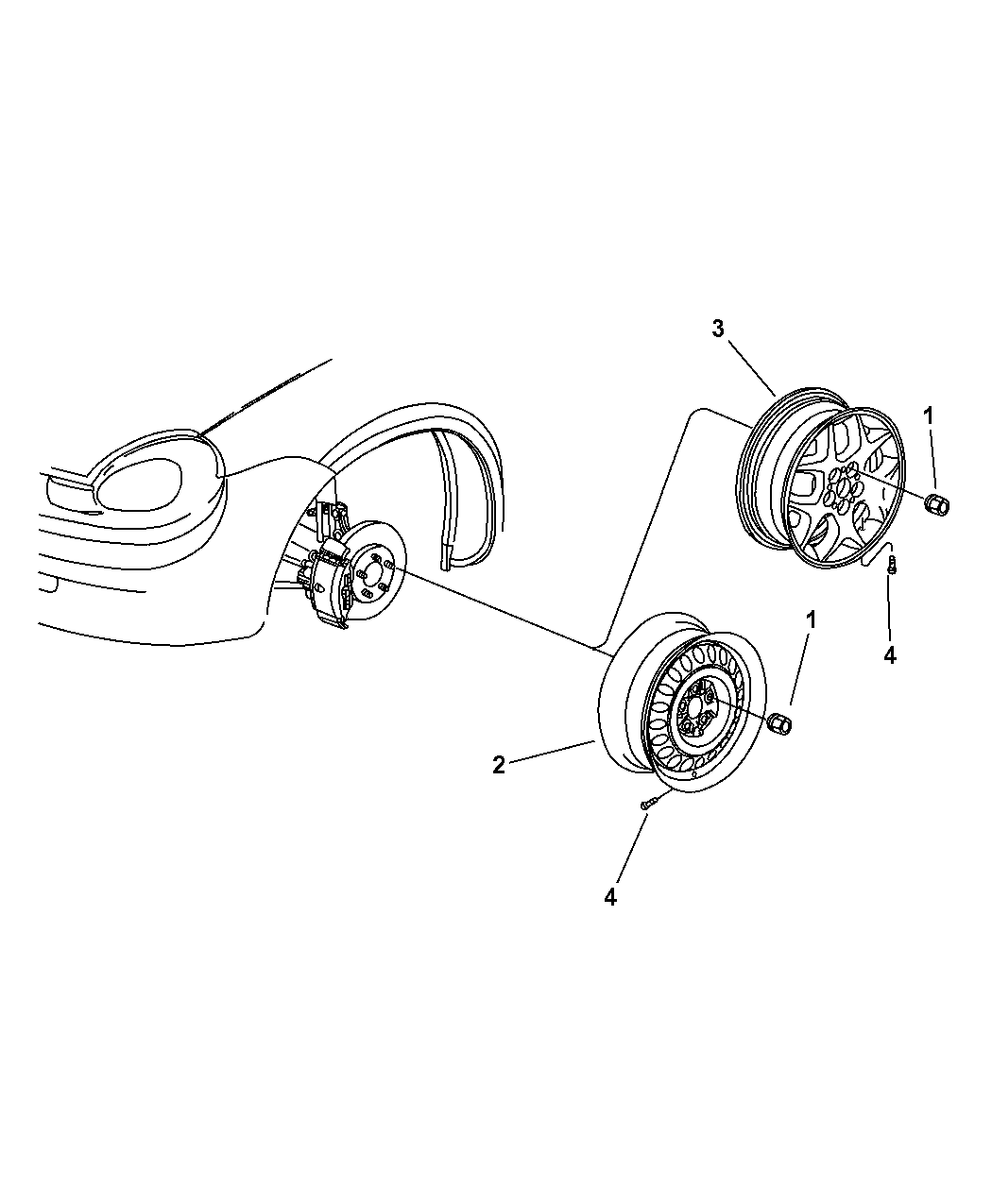 3
1
4
1
2
4