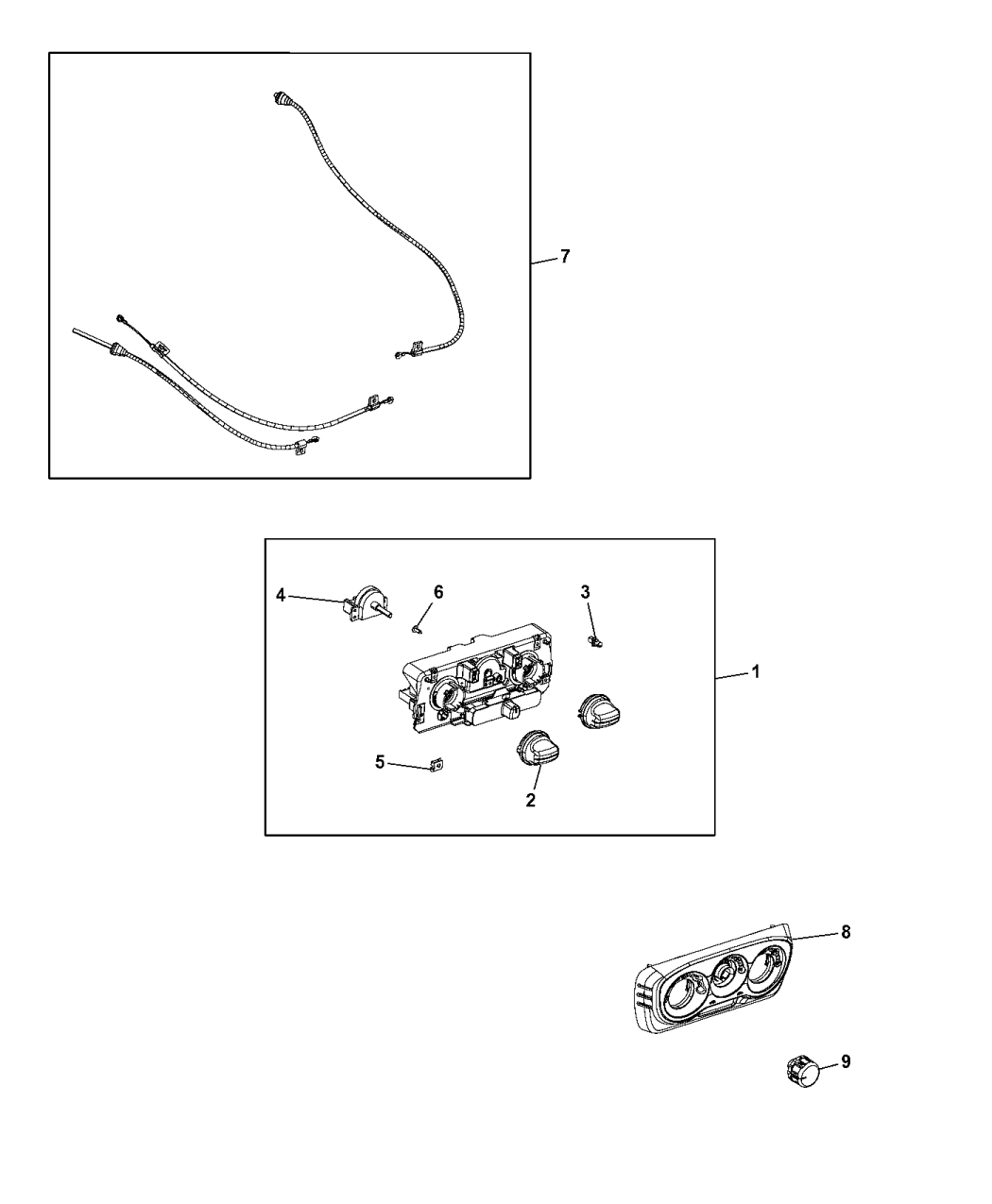 7

4
6
3
1
5
2

8
9