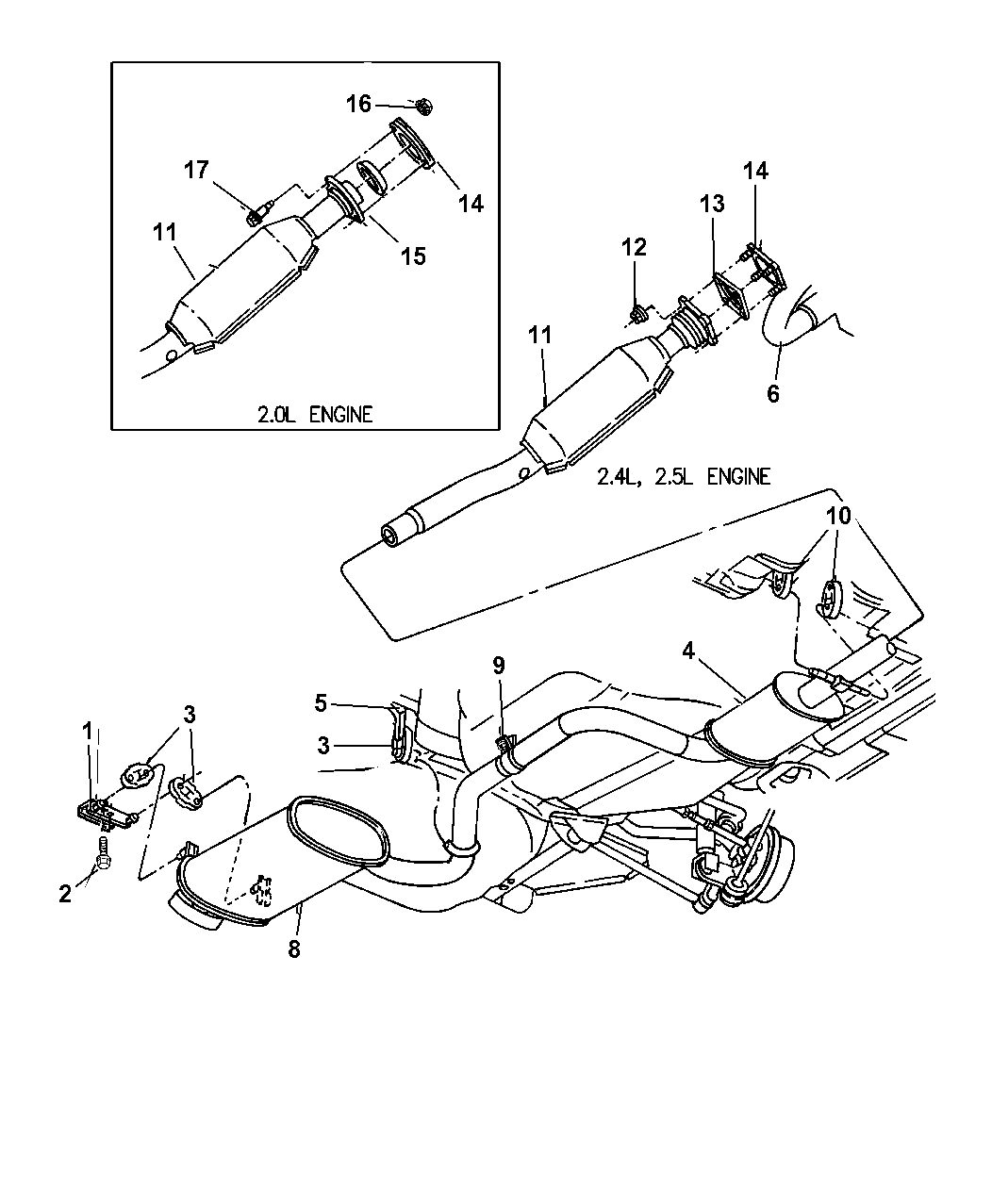 16
17
14
11
15
2.0L ENGINE
14
13
12
11
6
2.4L, 2.5L ENGINE
10
4
9
5
3
1
3
2
8