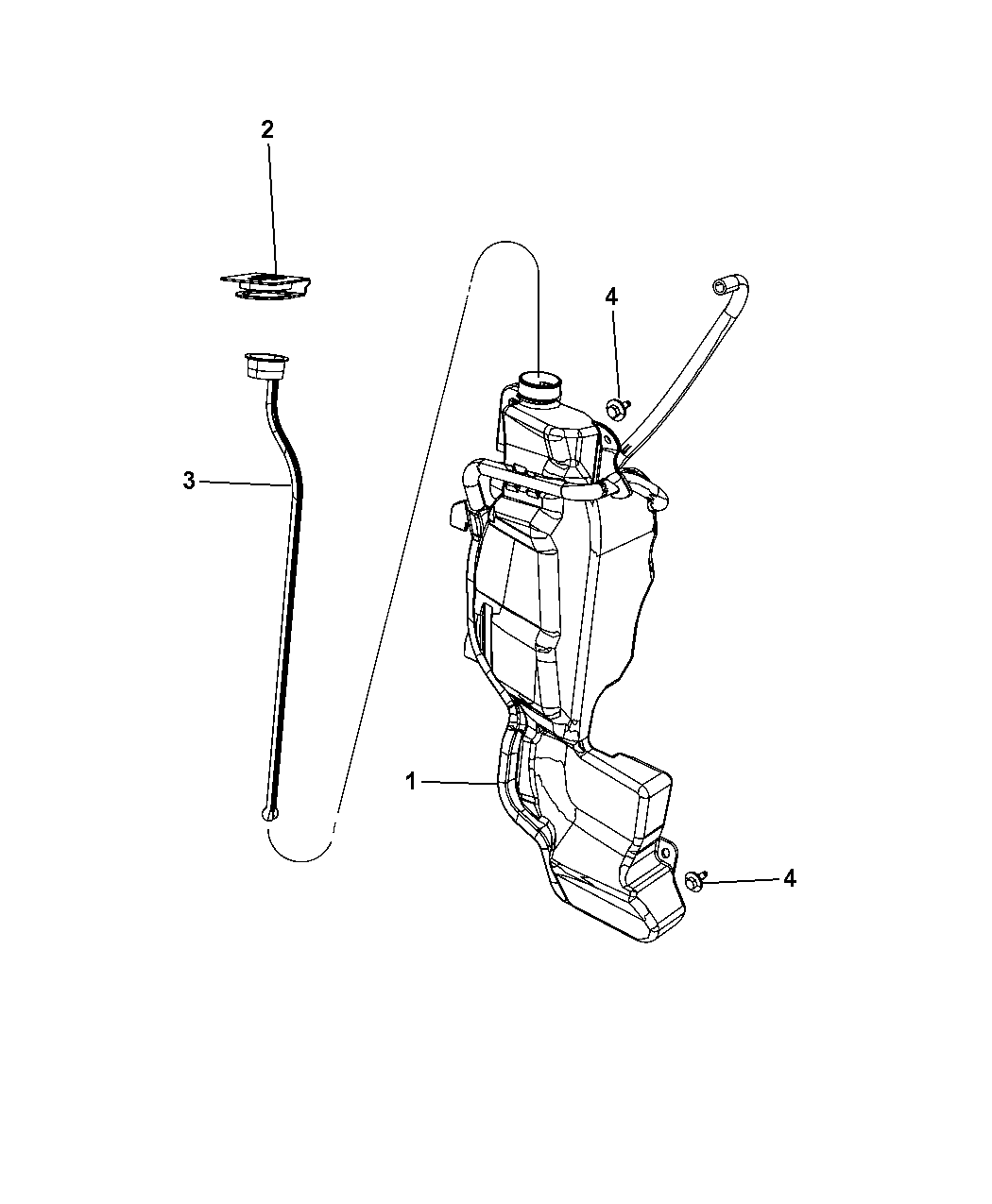 2

4

3

1

4