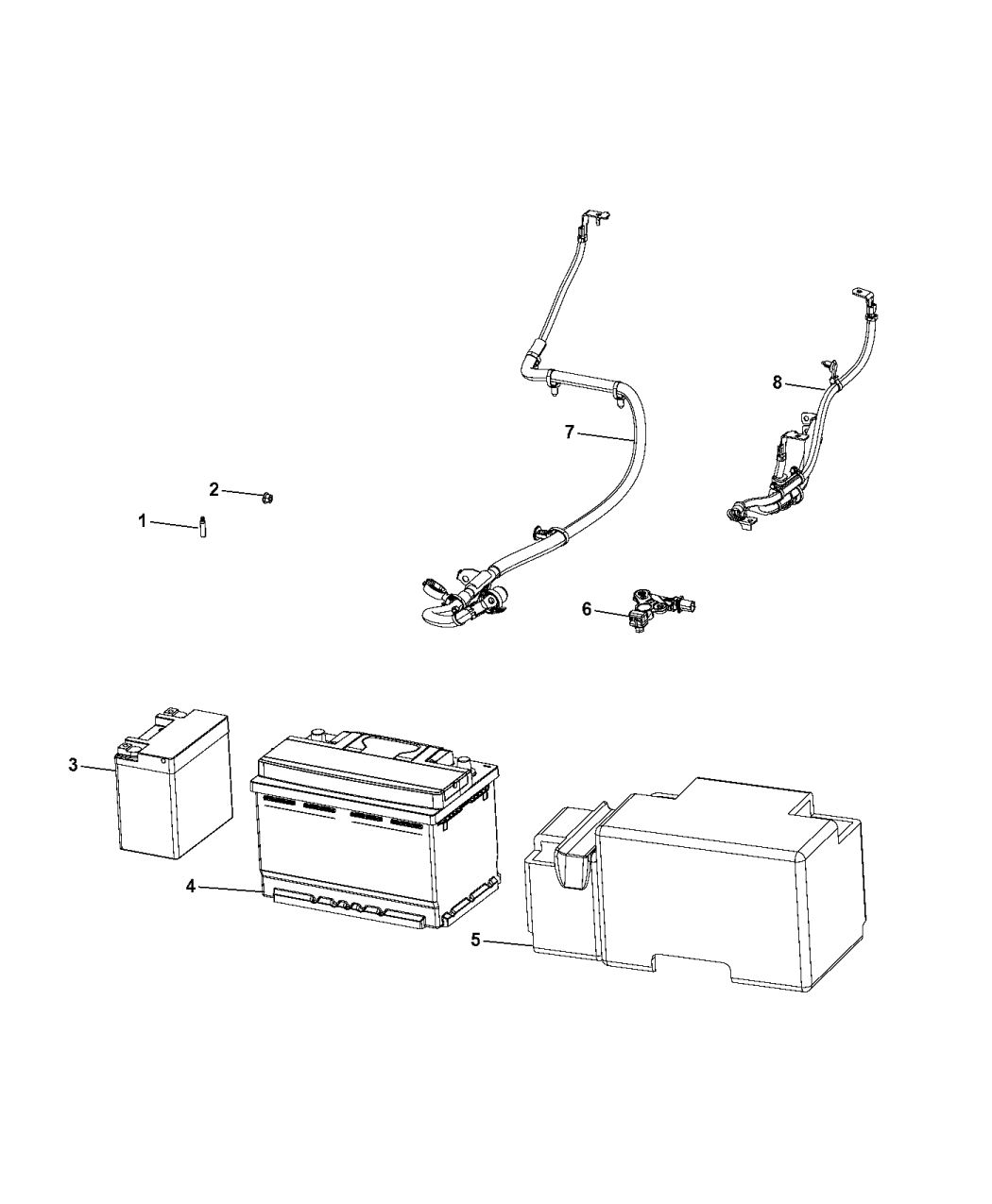 8
7
2
1
6
3
4
5