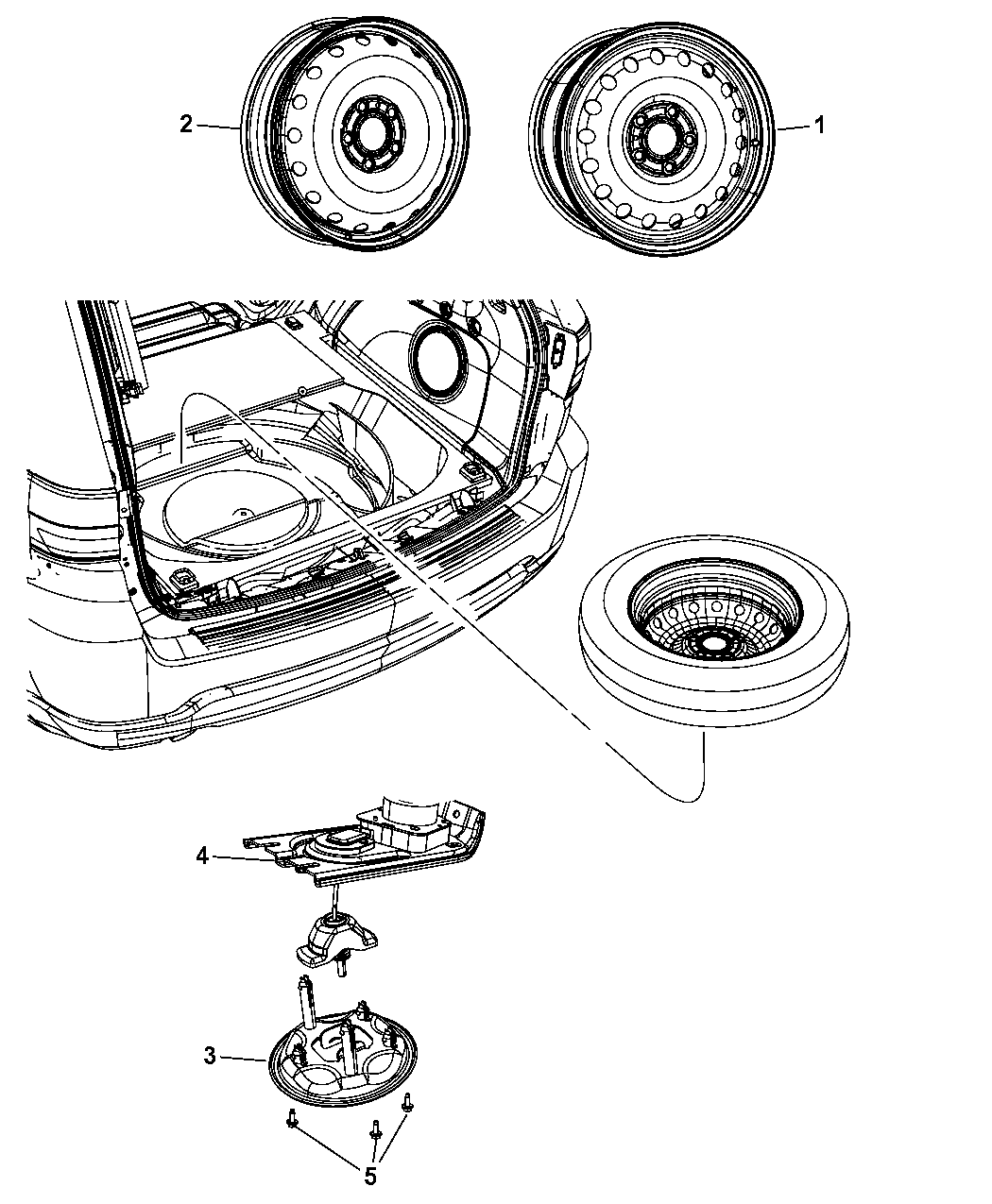 2
1
4
3
5