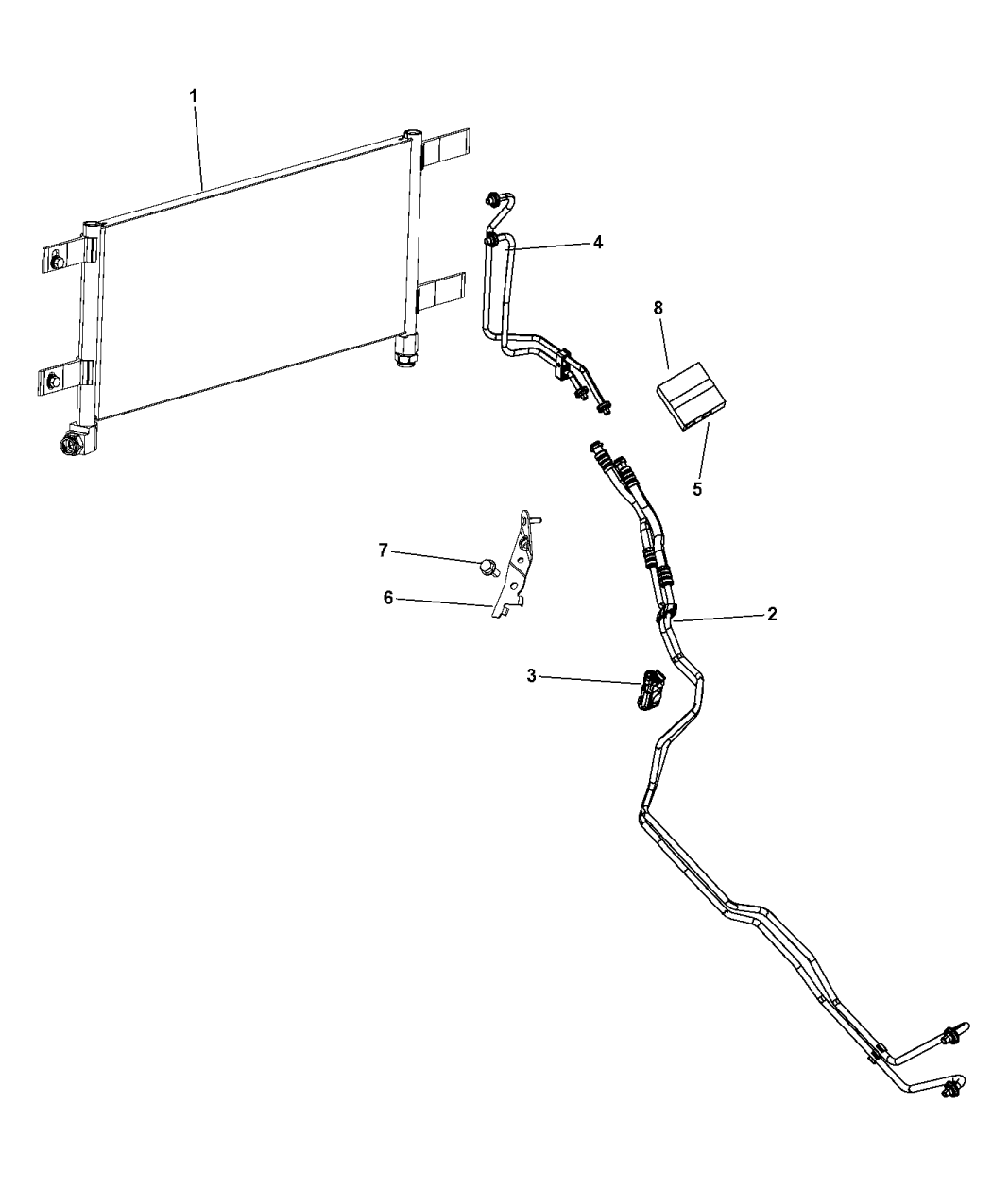 1
4
8
5
7
6
2
3