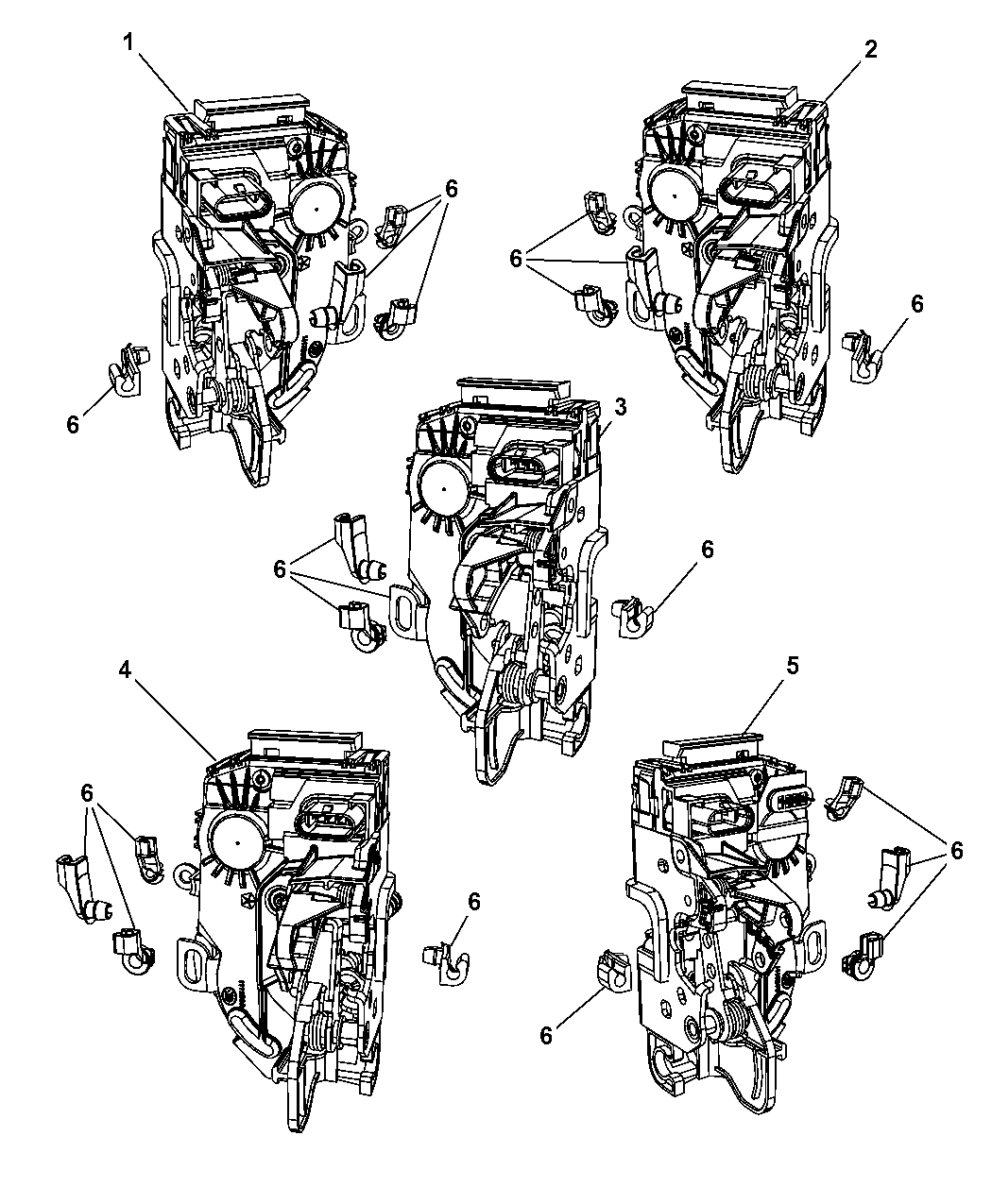 1
2
6
6
6
6
3
6
6
4
5
6
6
6
6