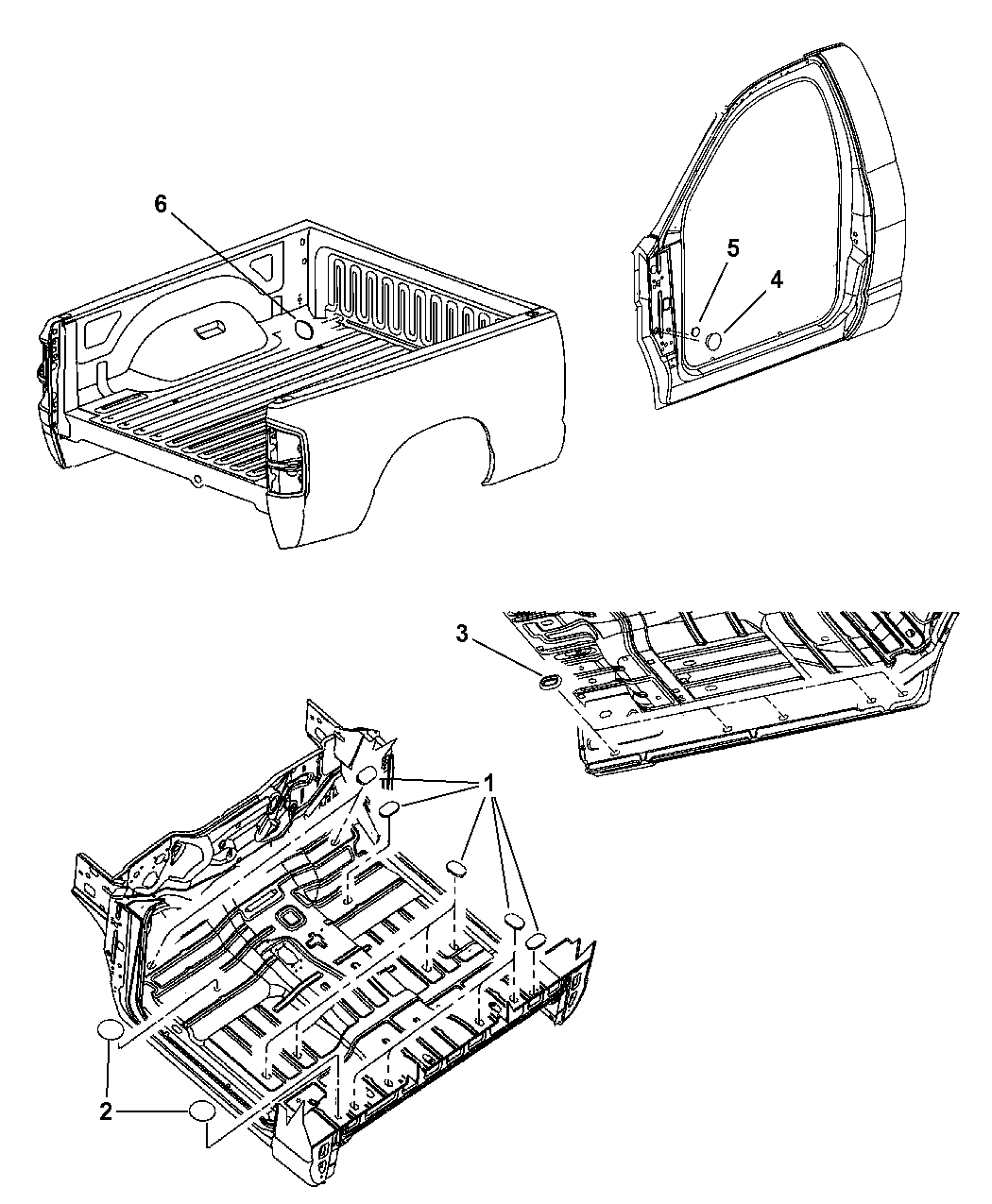 6
5
4
3
1
2