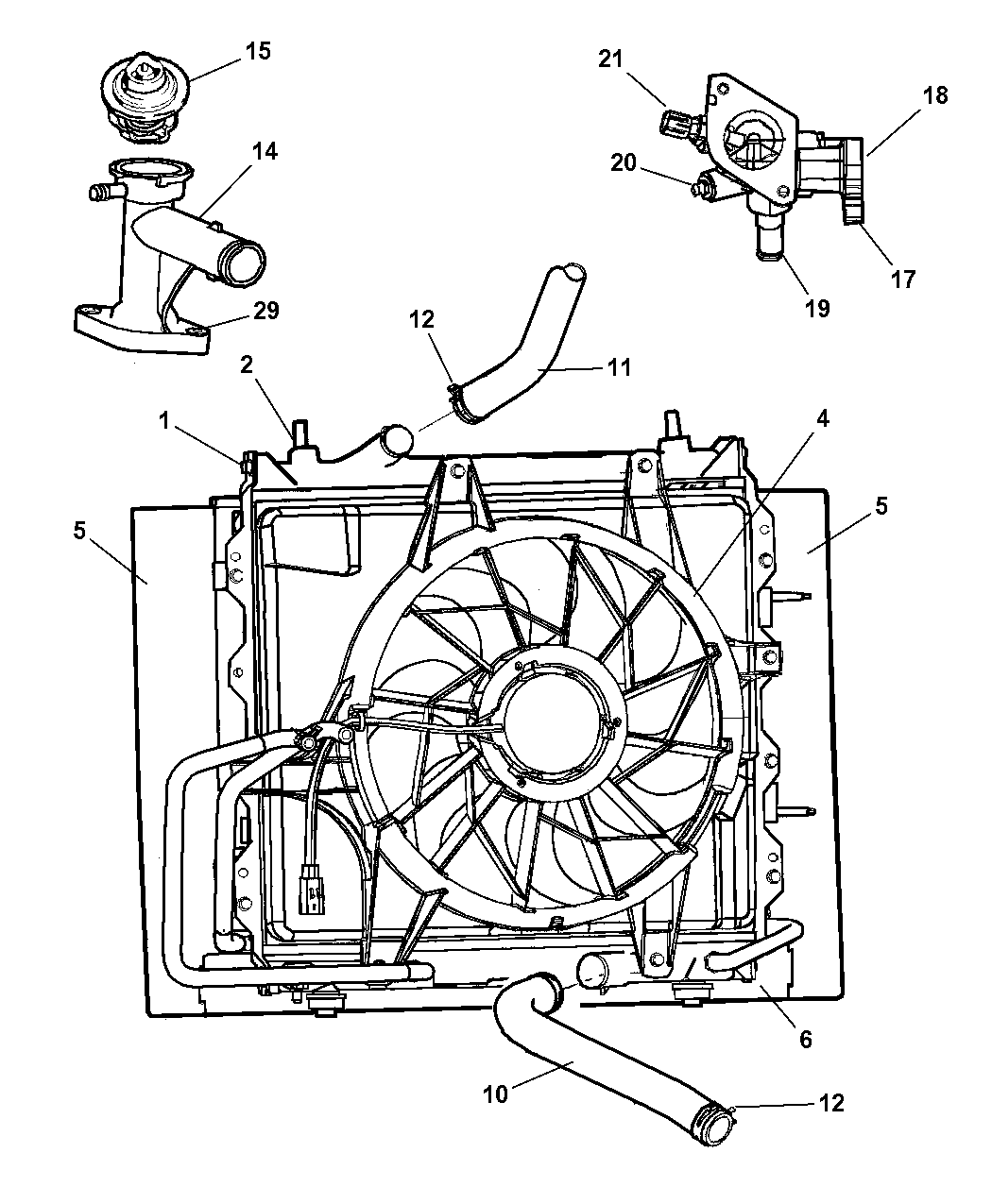 15
21
18
14
20
17
19
29
12
11
2
1
4
5
5
6
10
12