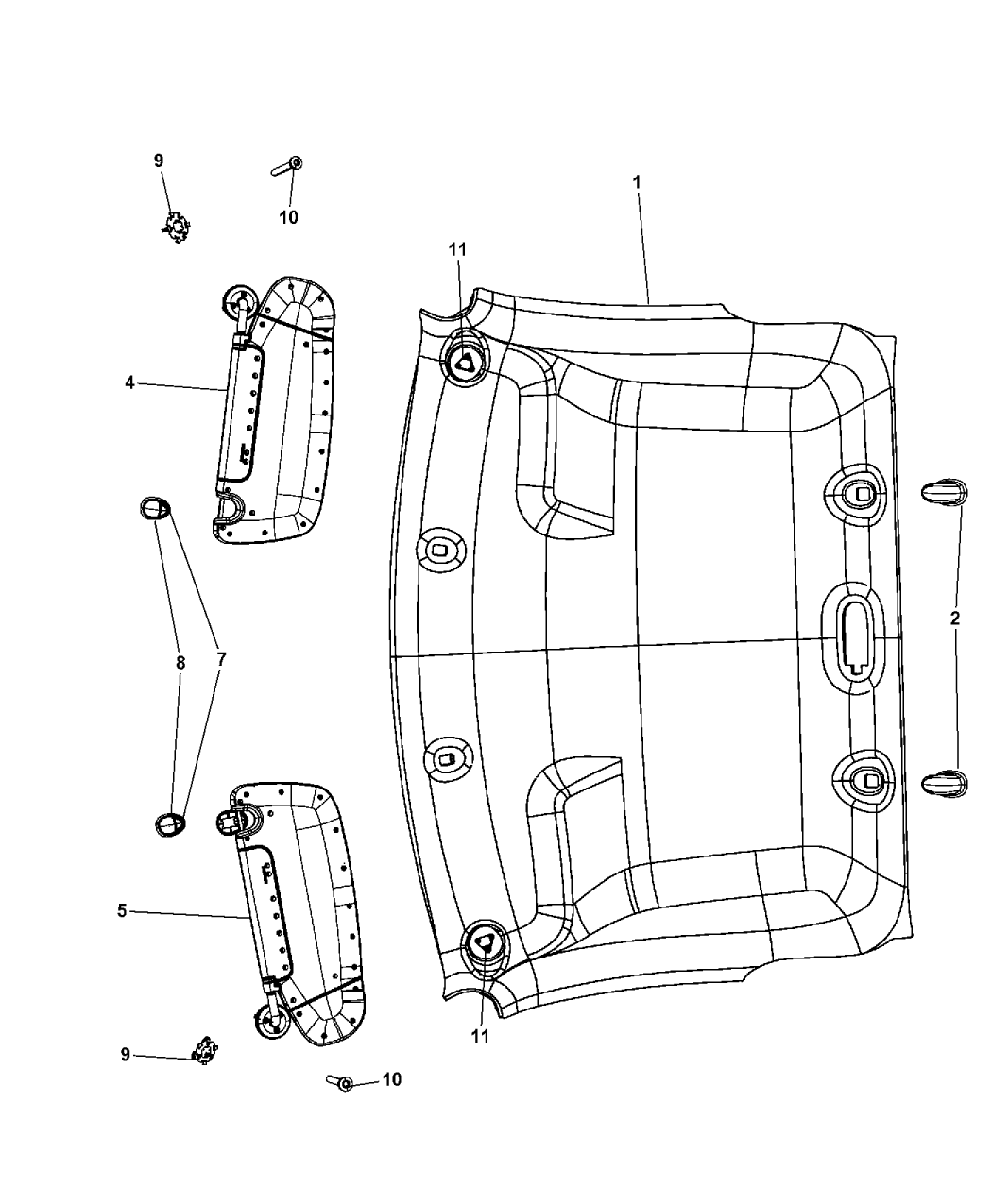 9
10
1
11
4
2
8
7
5
11
9
10