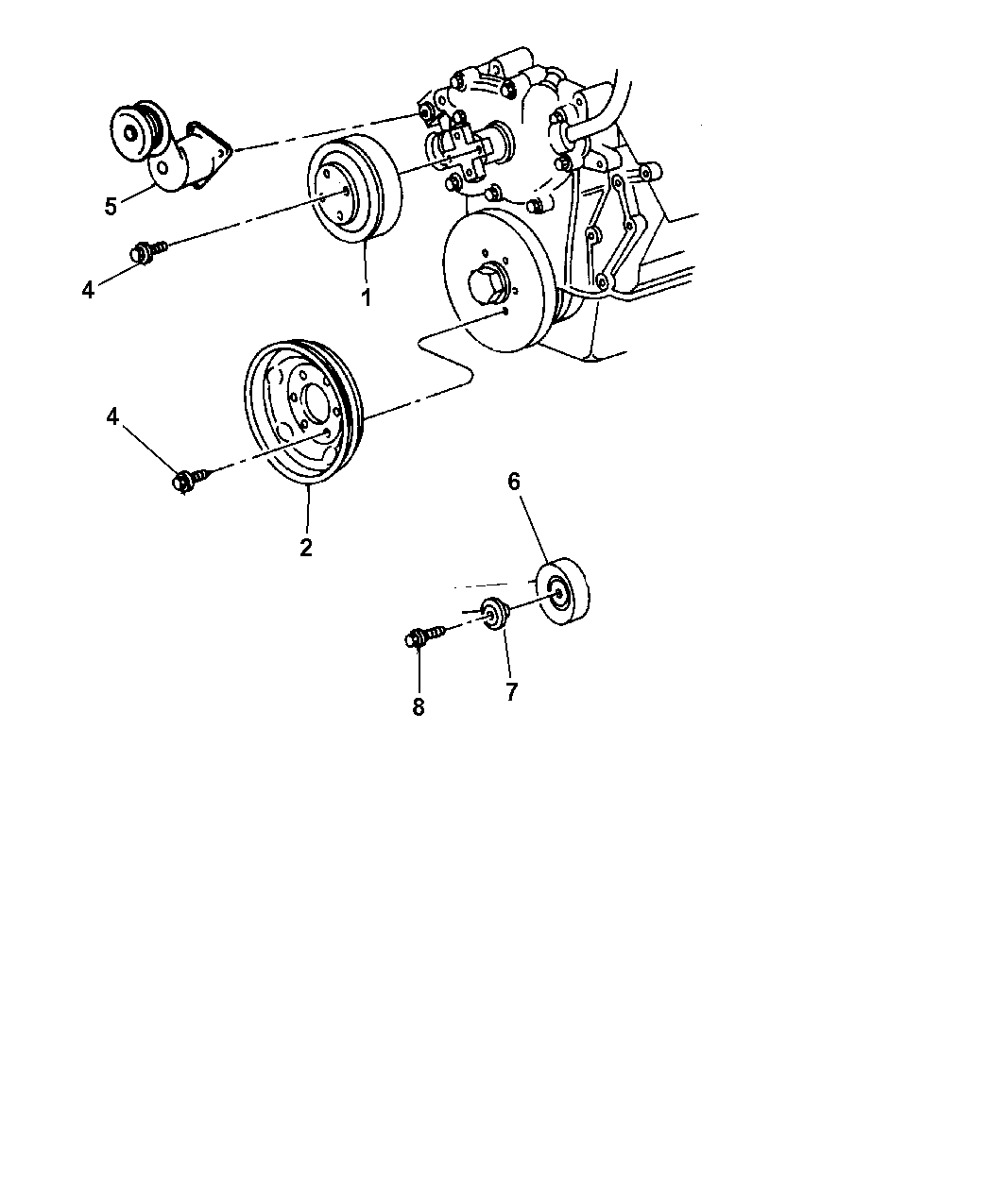 5
4
1
4
2
6
7
8