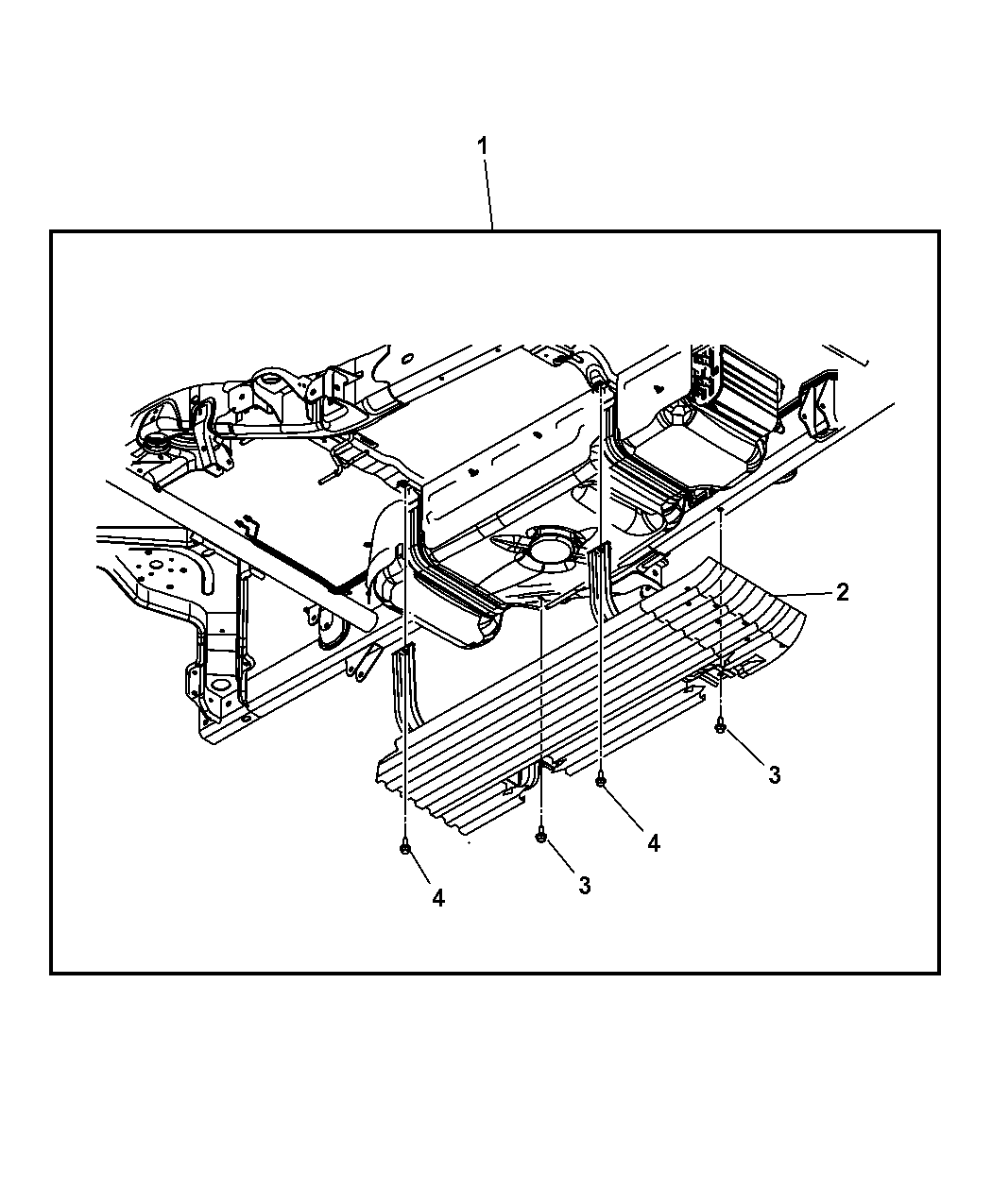 1

2

3

4

3

4