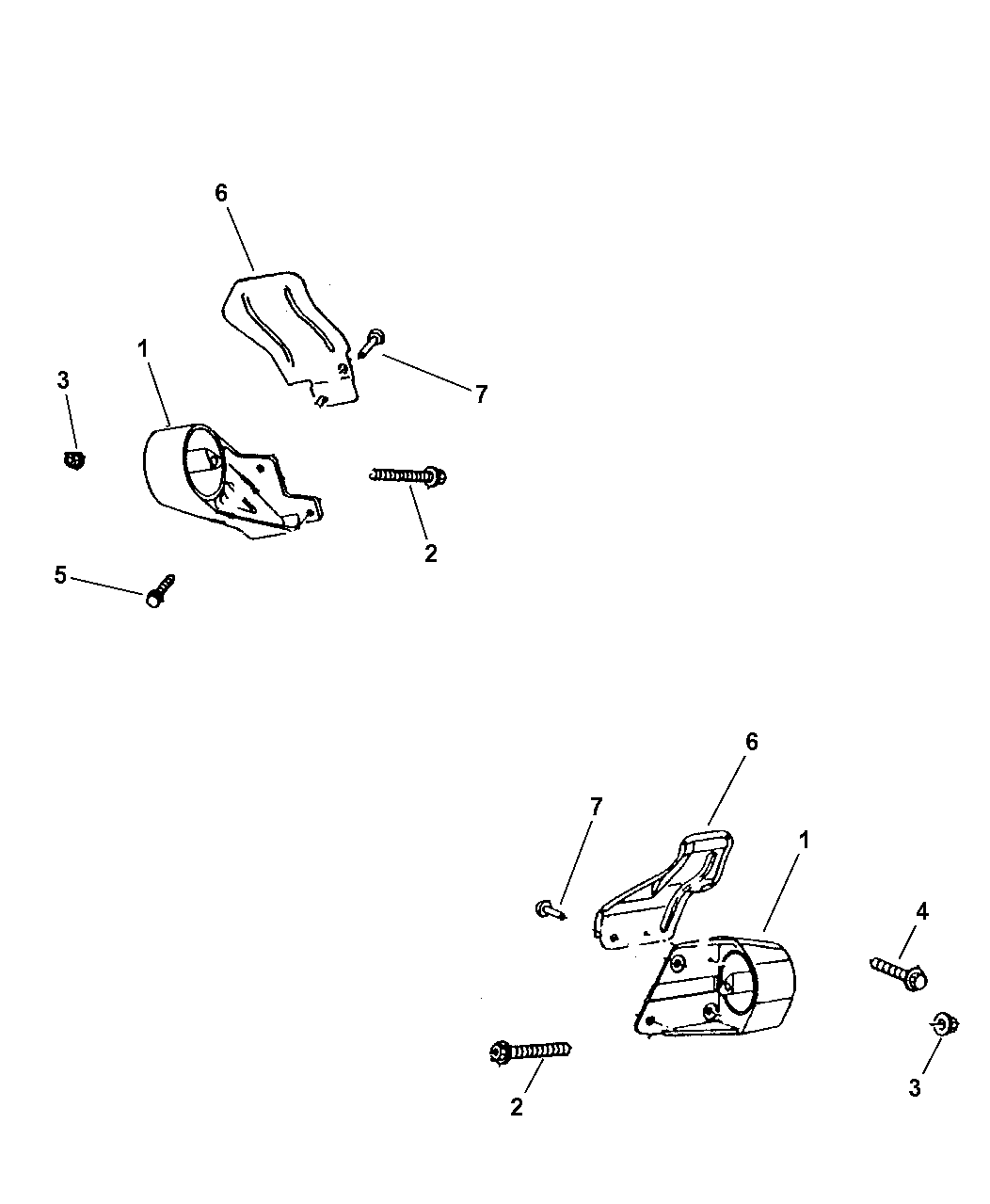 6
1
3
7
2
5
6
7
1
4
2
3