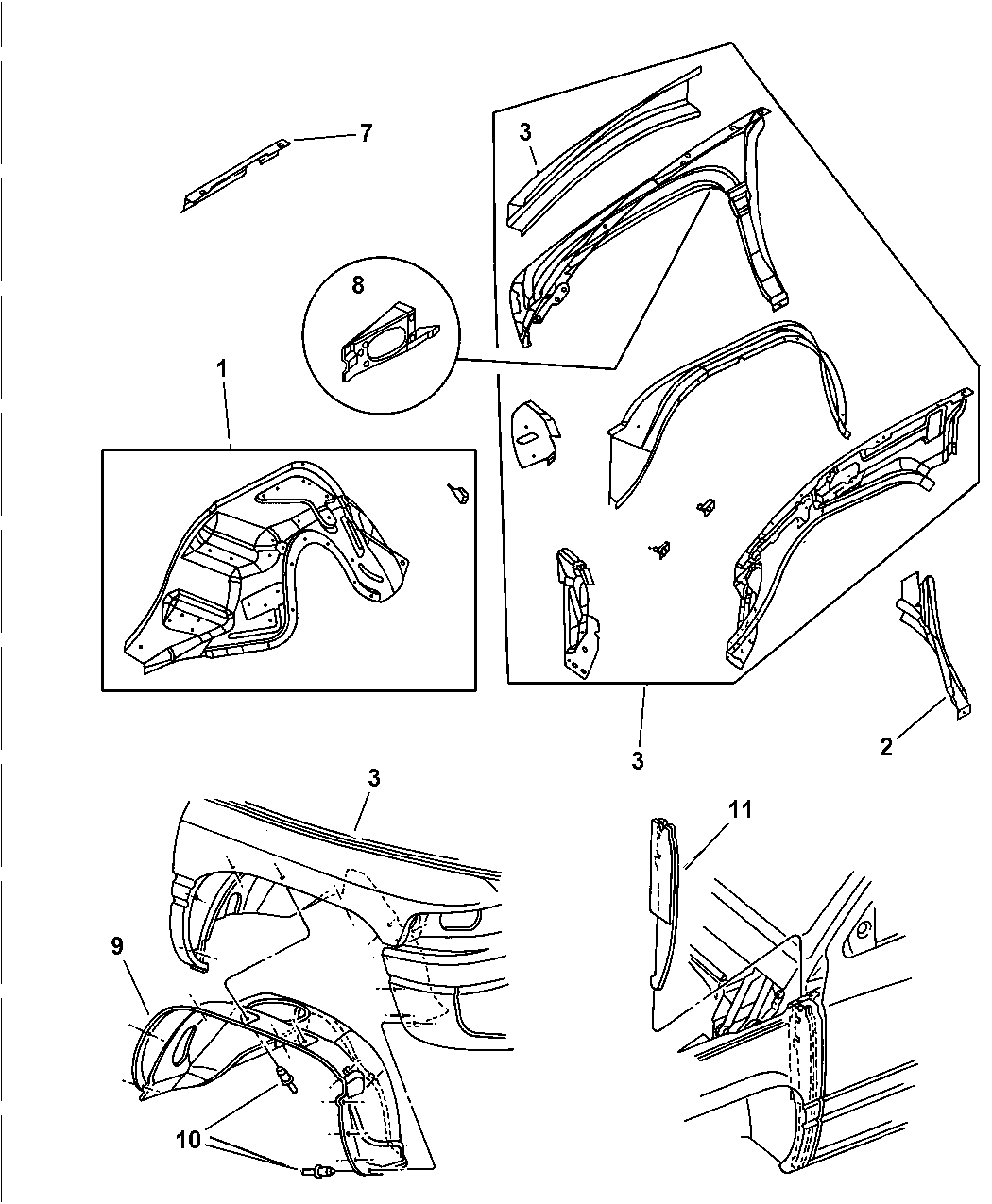 7
3
8
1
3
2
3
11
9
10