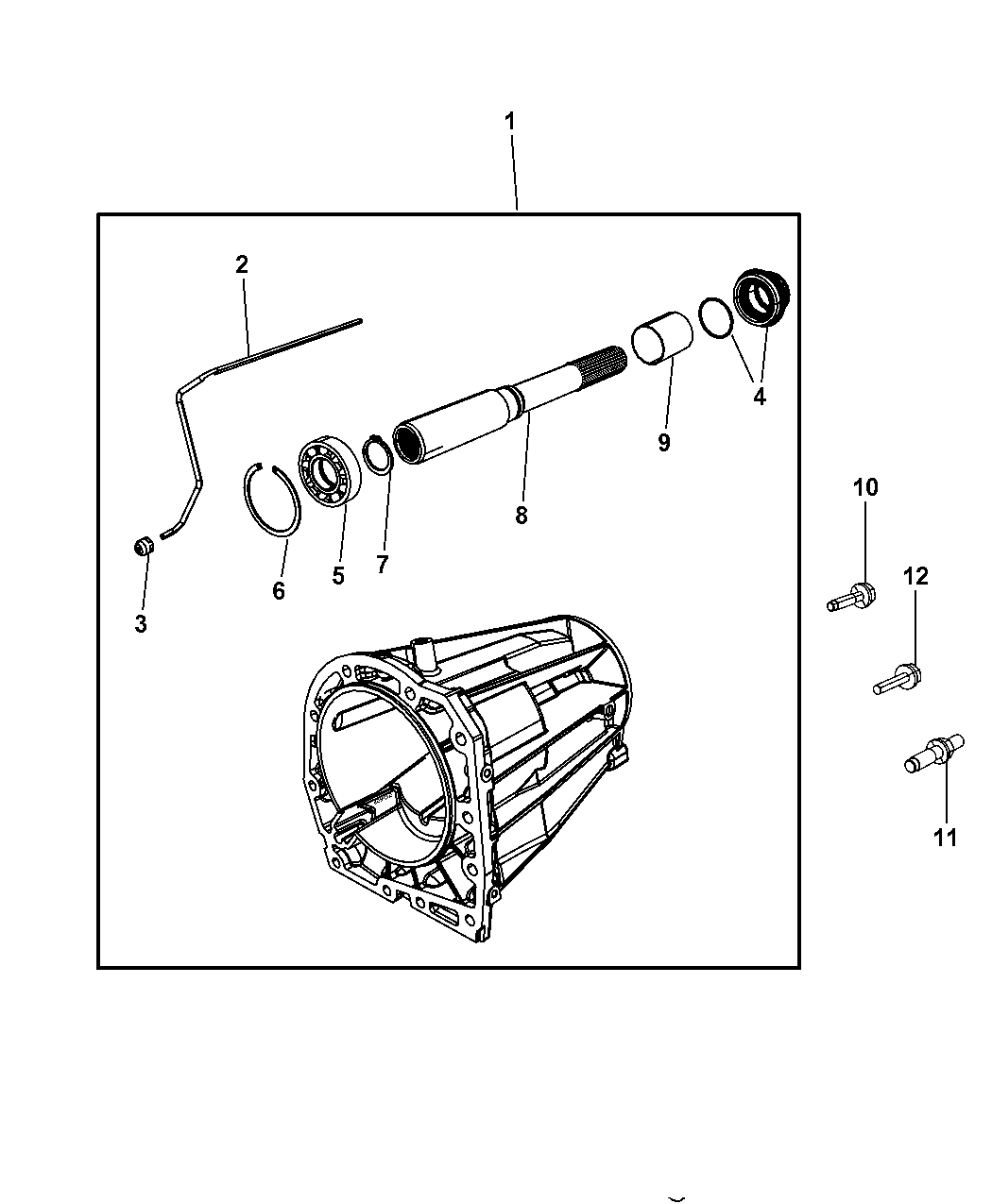 1
2
4
9
8
7
5
6
3
10
12
11