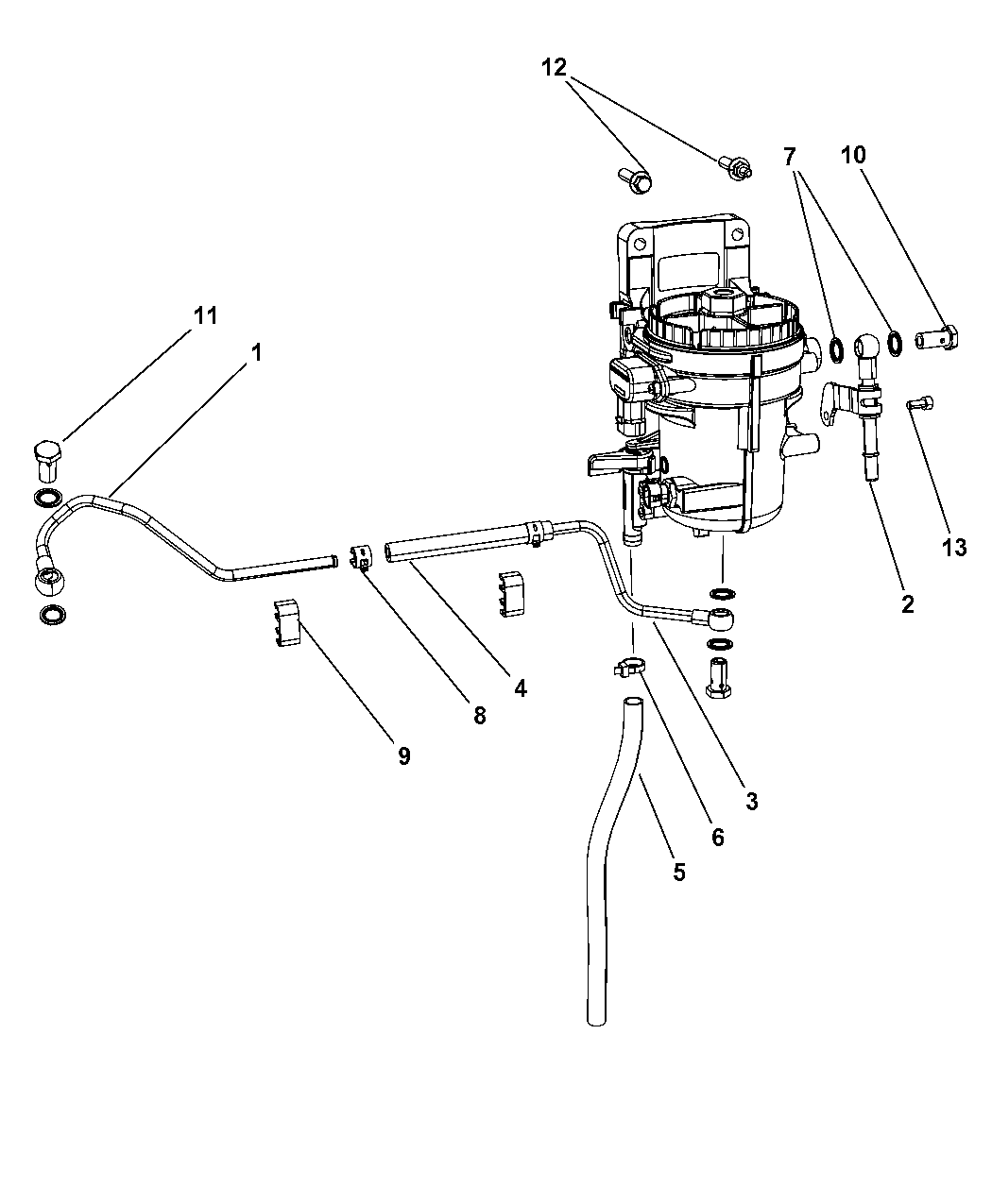 12
7
10
11
1
13
2
4
8
9
3
6
5