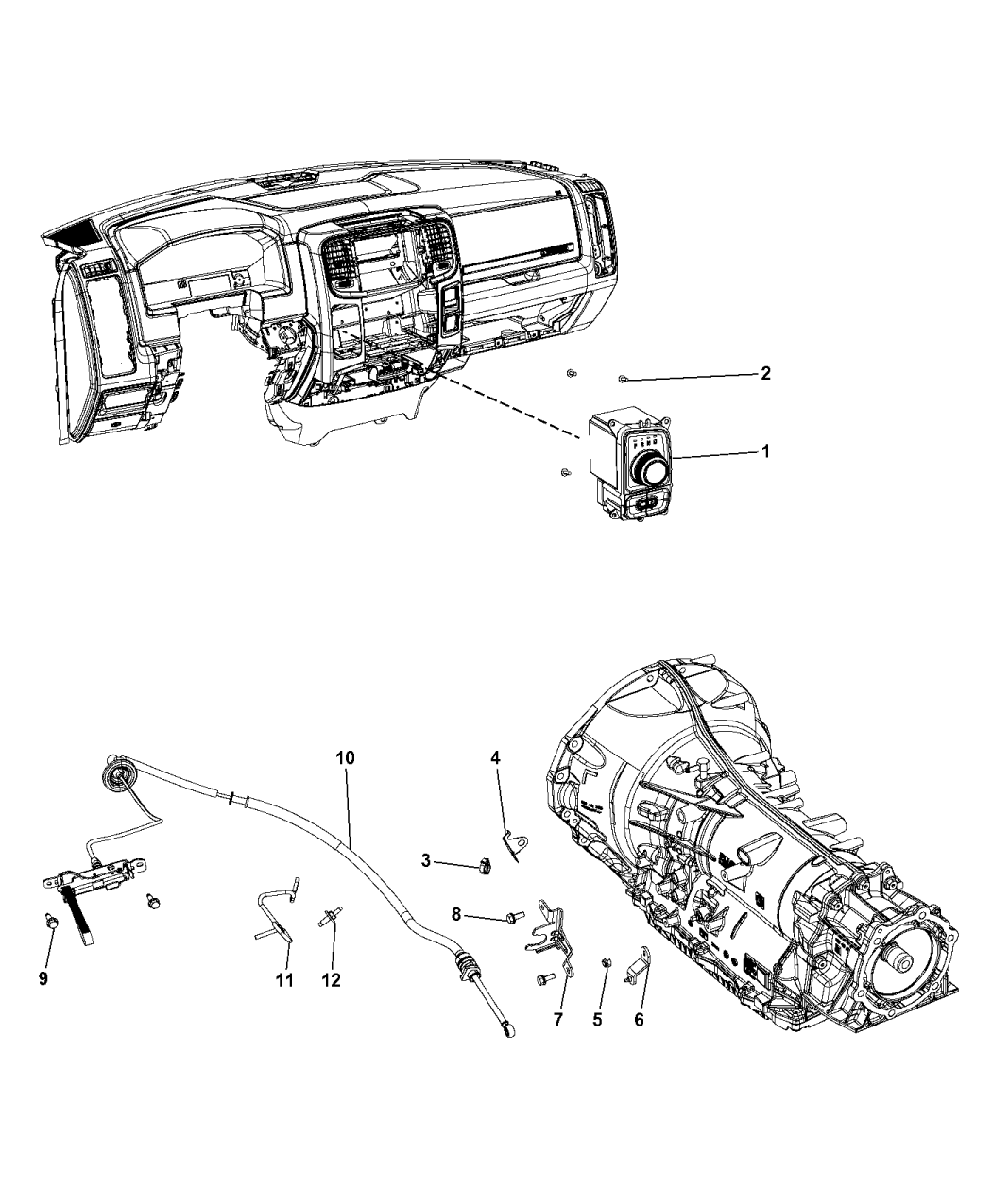 2
1
10
4
3
8
9
11
12
7
5
6