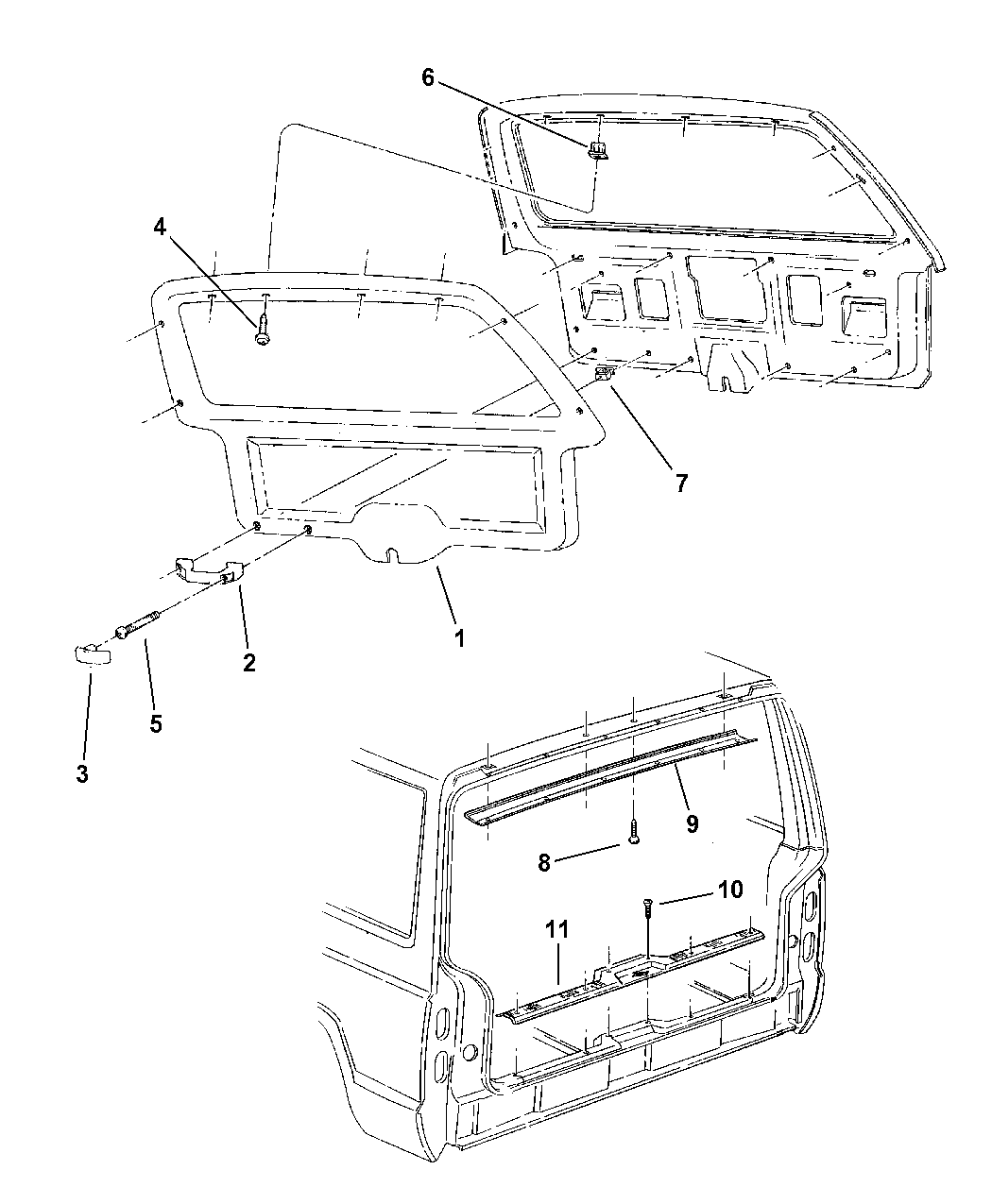 6
4
7
1
2
5
3
9
8
10
11