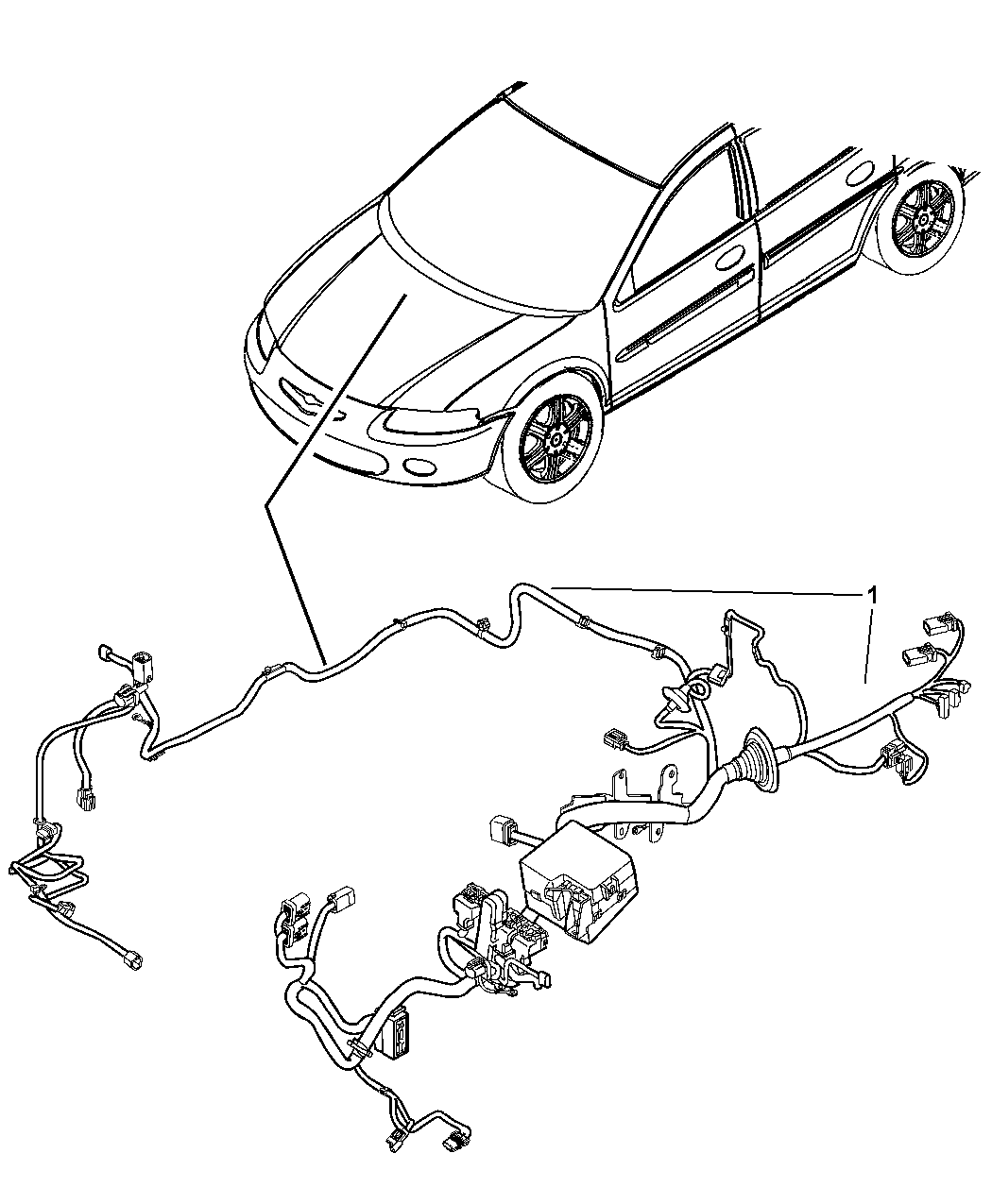 1