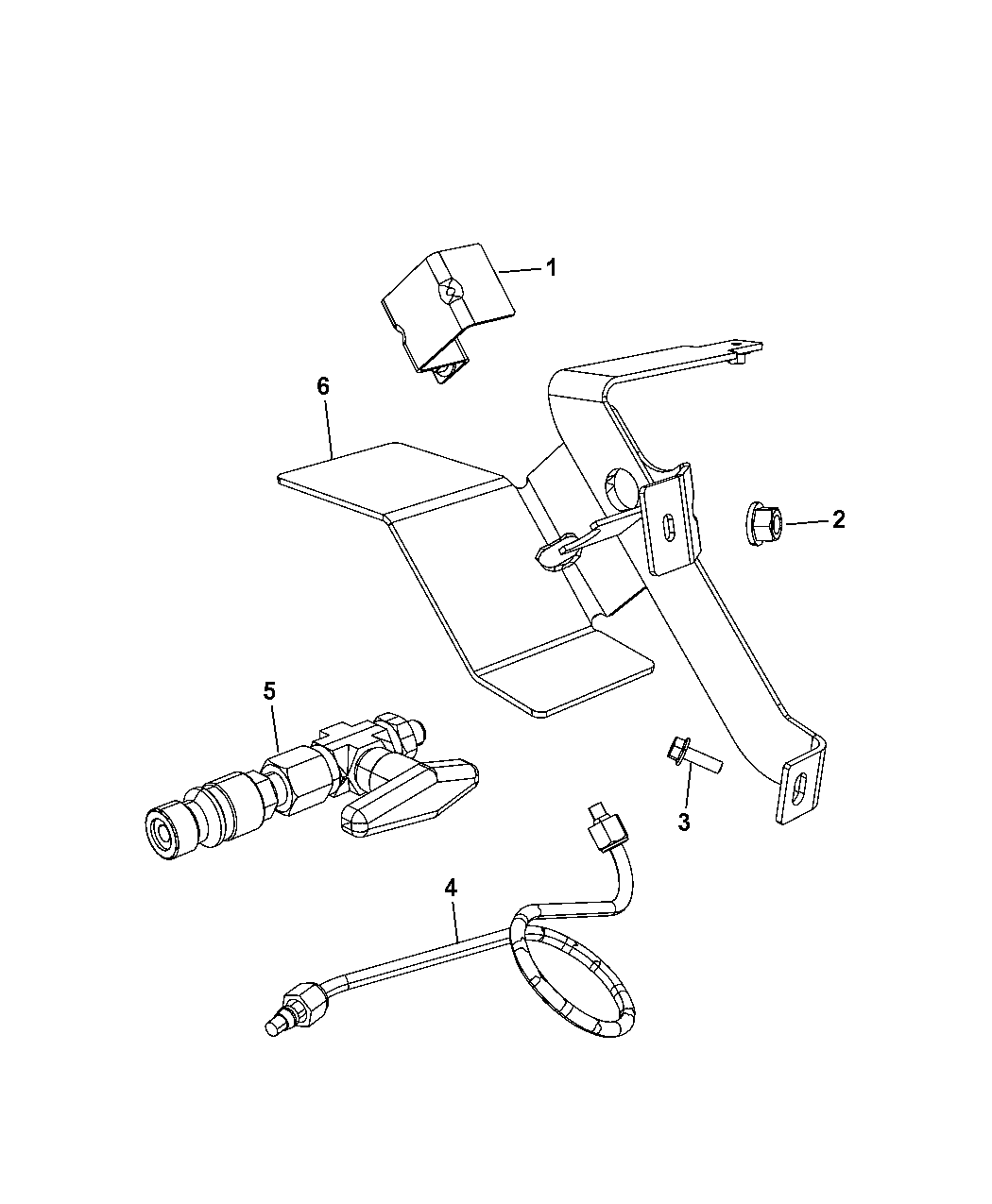 1
6
2
5
3
4