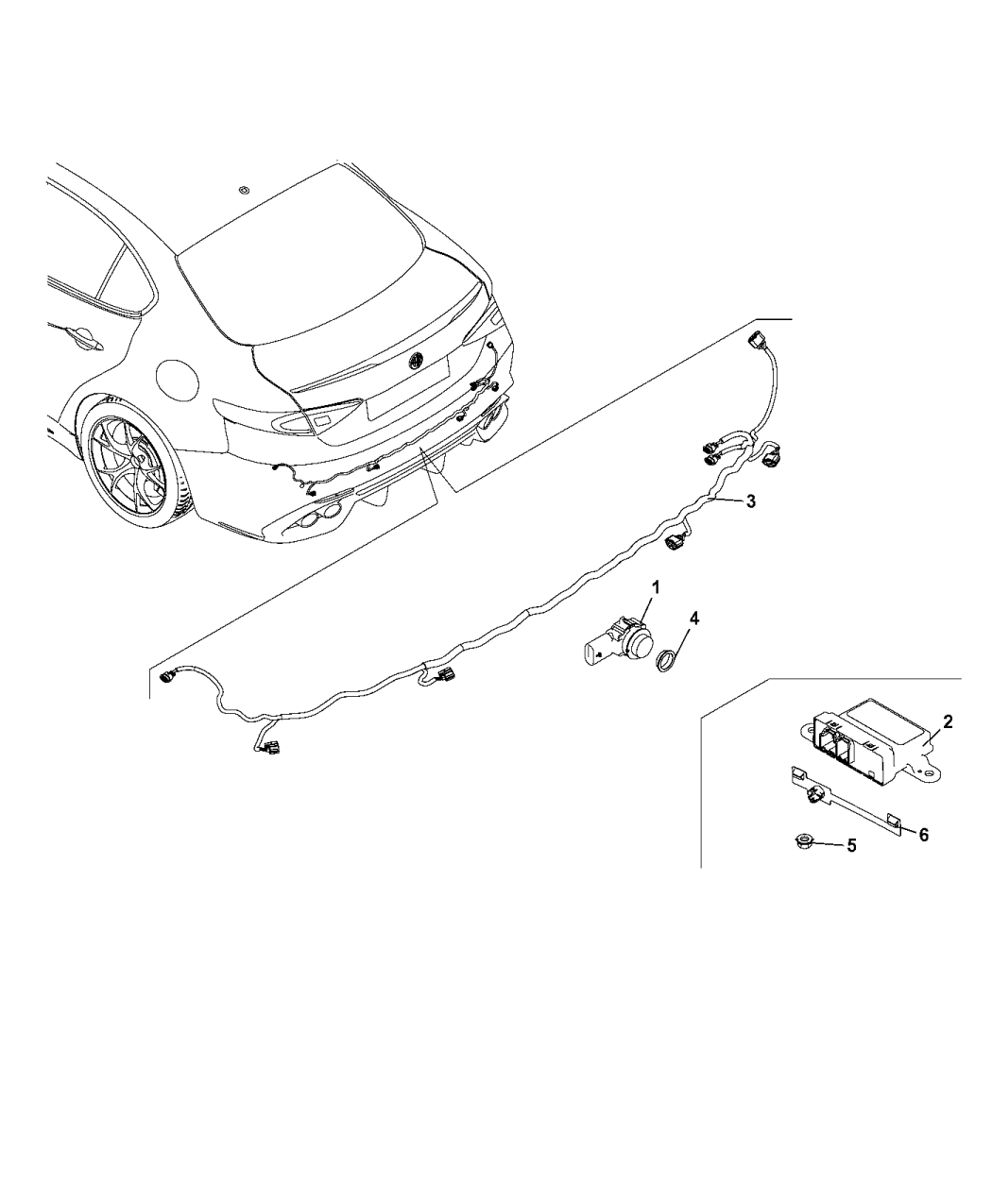 3
1
4
2
6
5