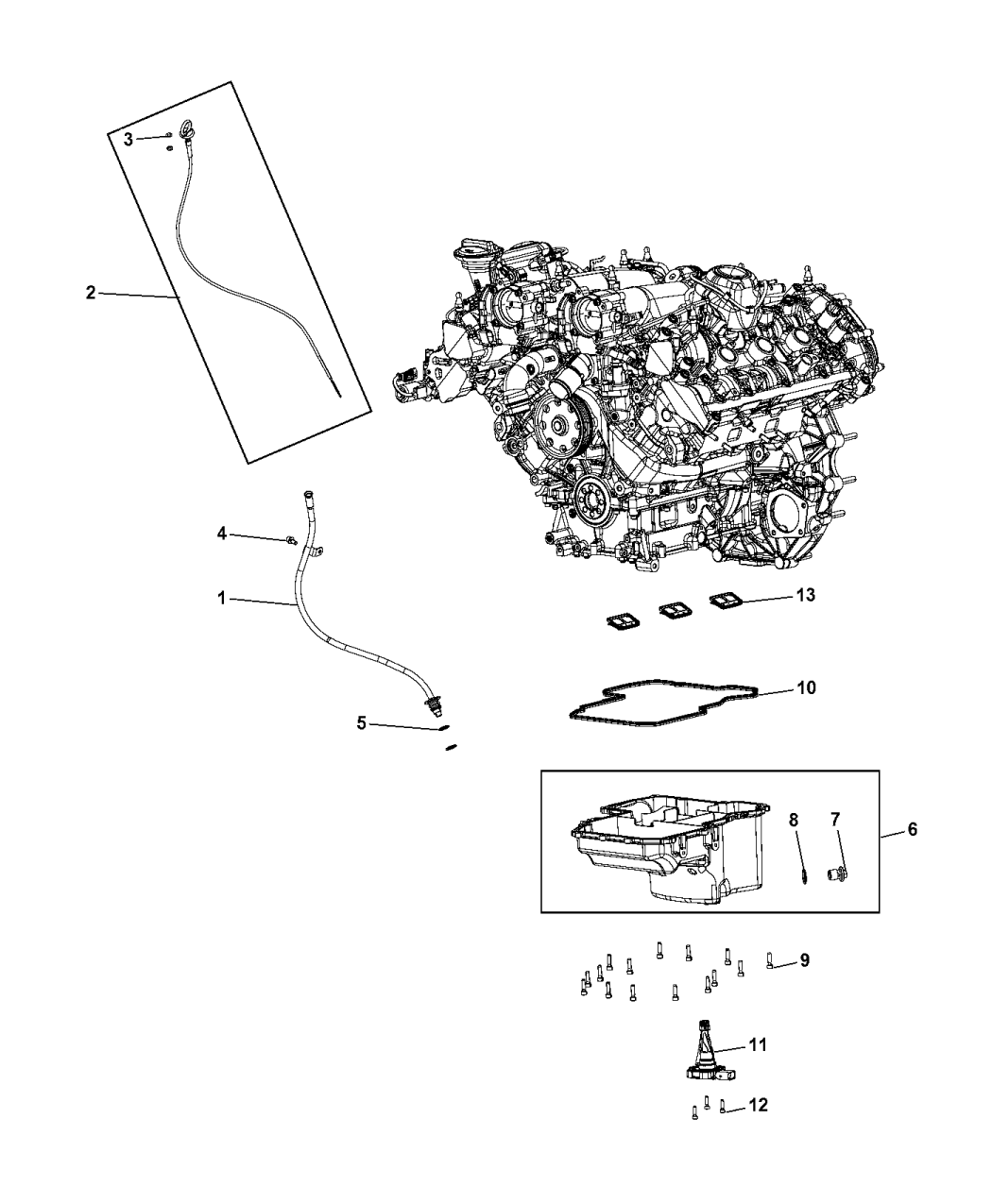 3
2
4
1
5
13
10
8
7
6
9
11
12