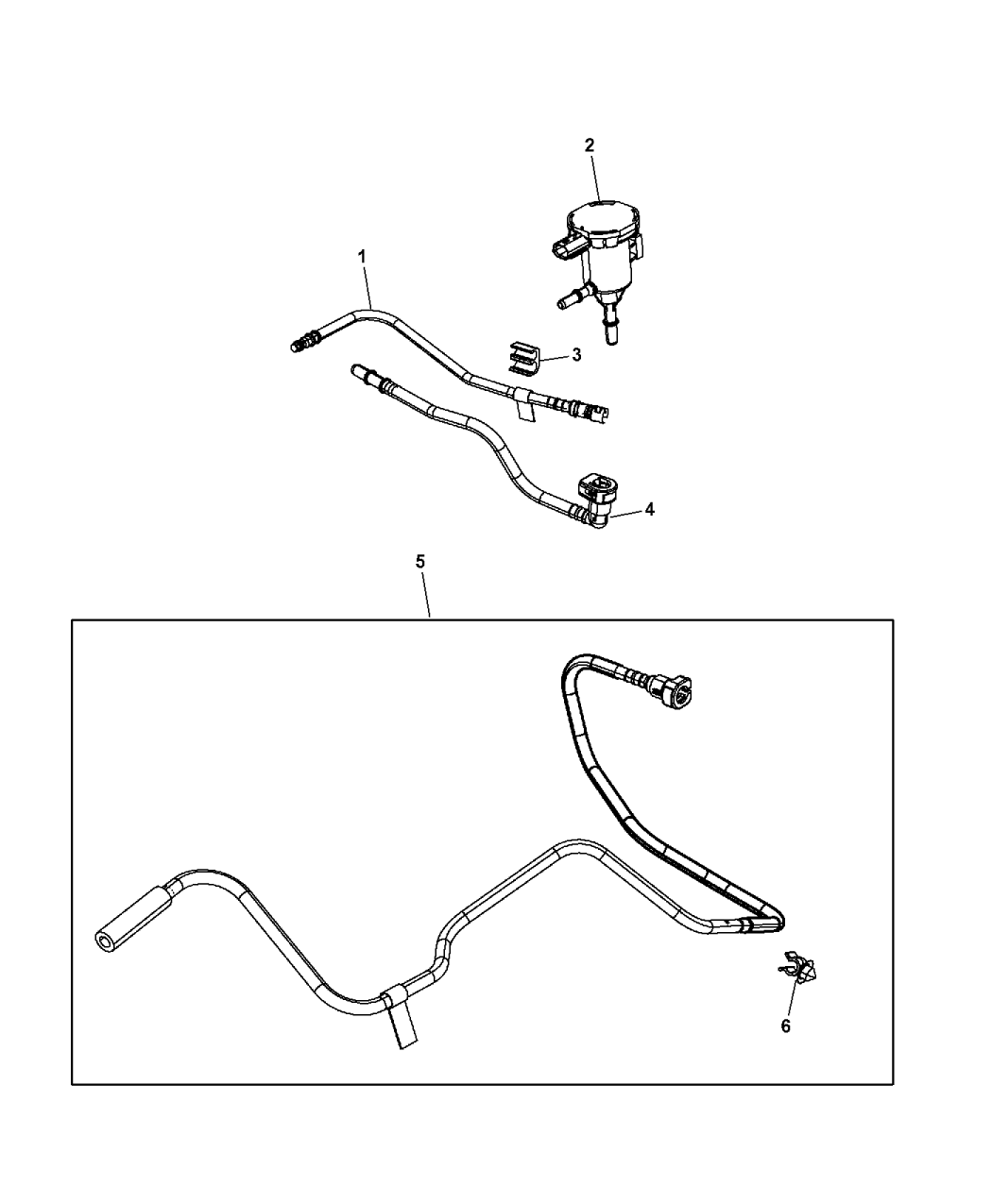 2
1
3
4
5
6