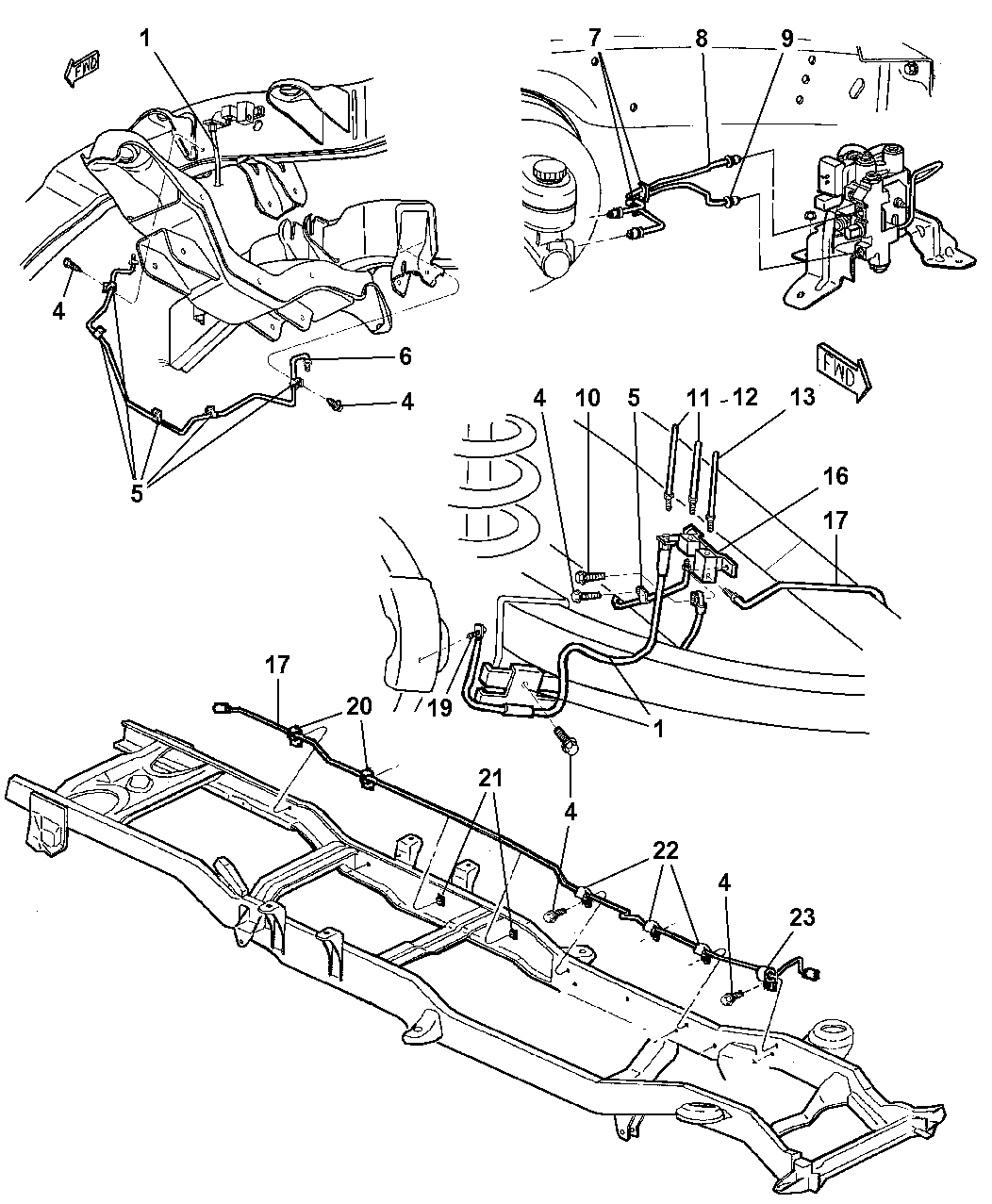 FWD
1
4
6
4
5
7
8
9
FWD
4
10
5
11 - 12
13
16
17
19
1
17
20
21
4
22
4
23