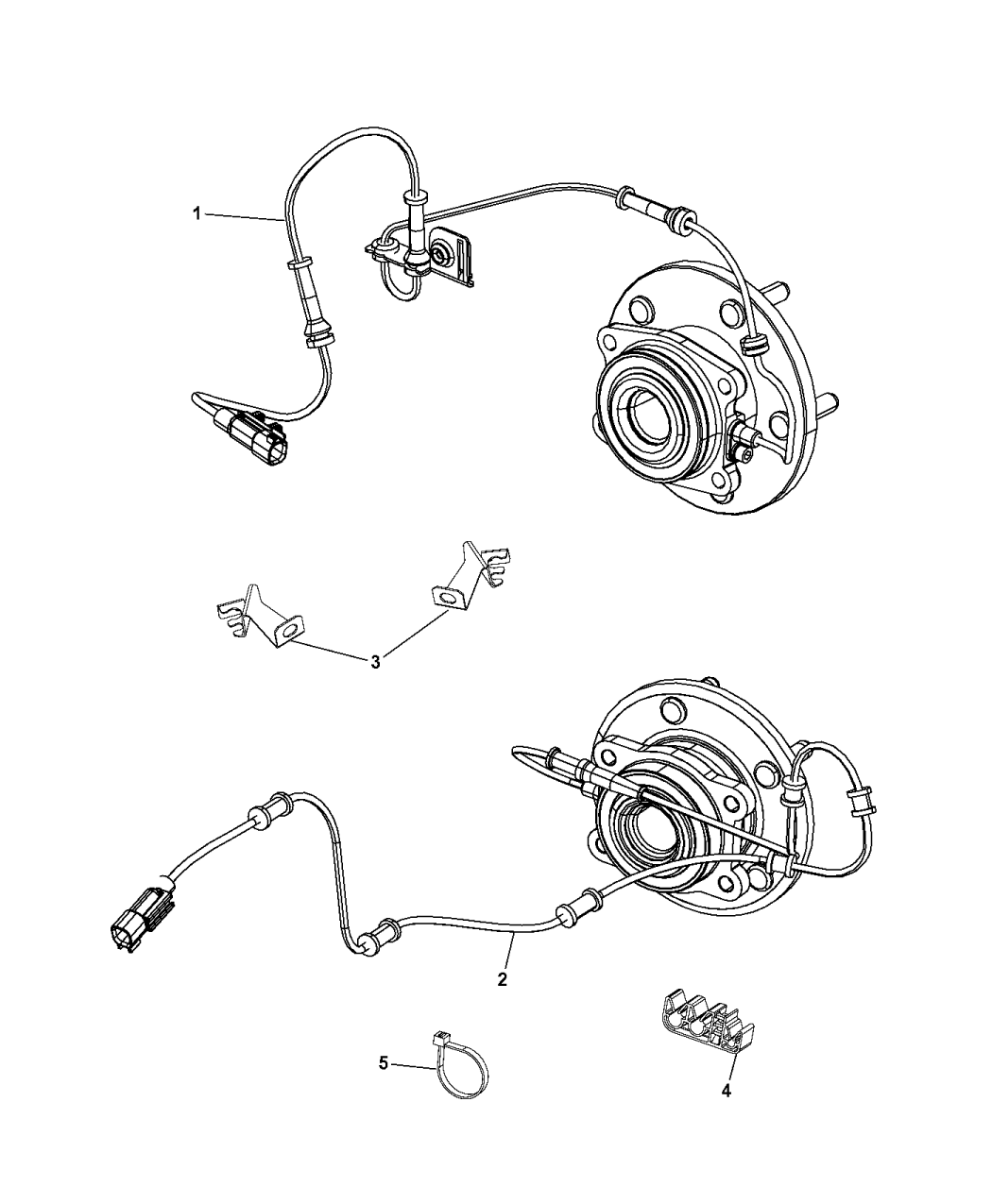 1

3

2

5

4