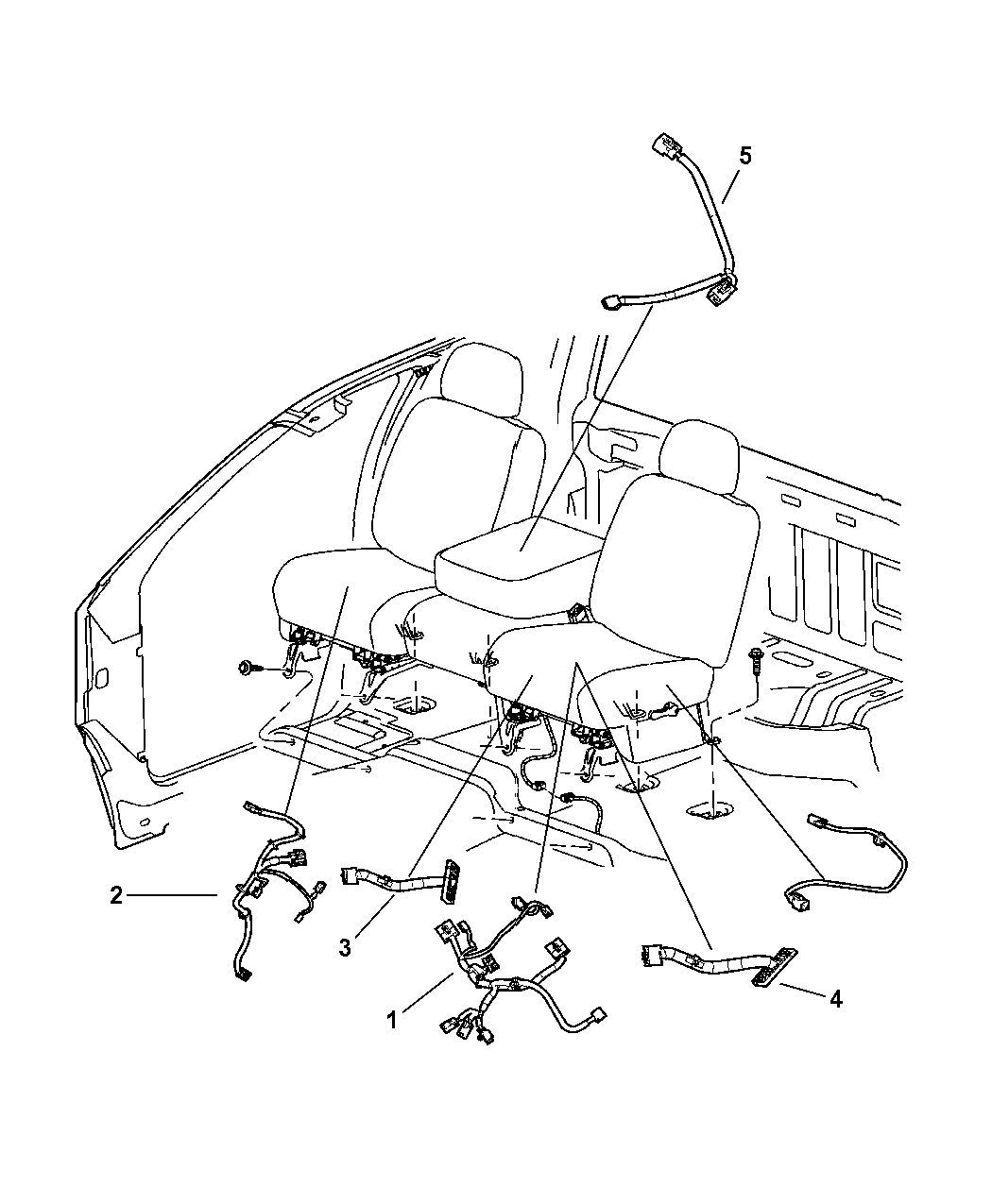 5

2

3

1

4