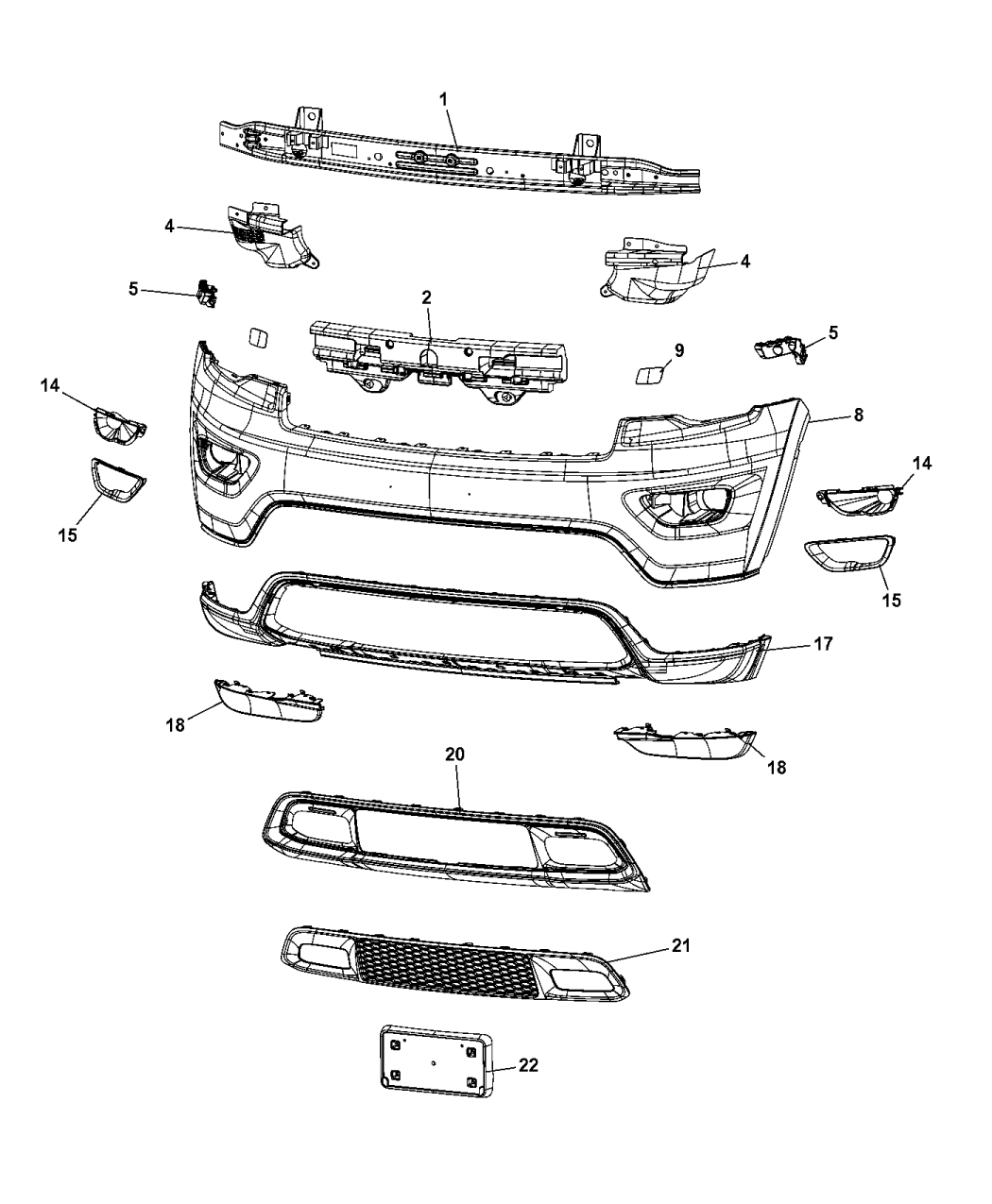 1
4
4
5
2
5
9
14
8
14
15
15
17
18
18
20
21
22