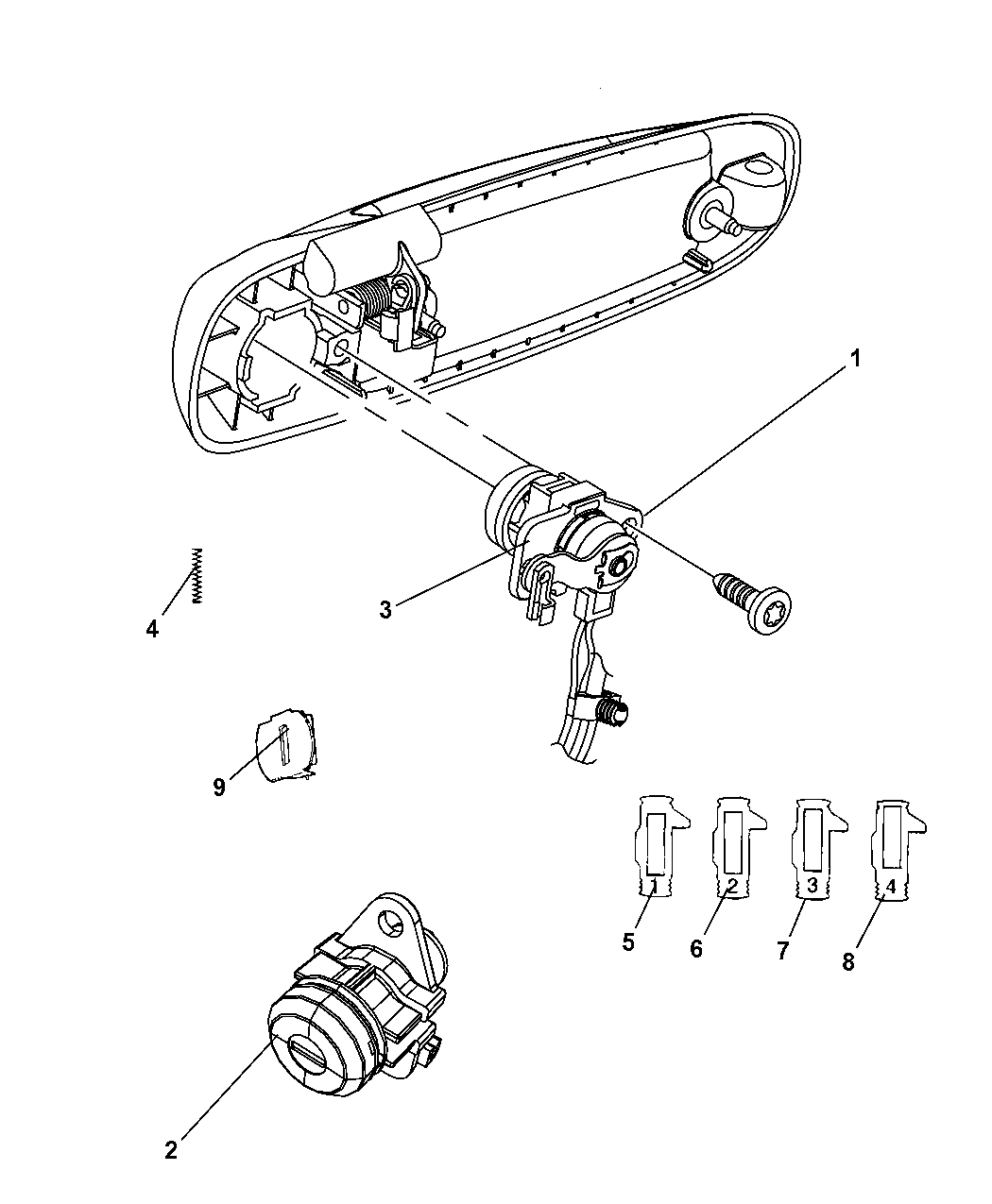 1
3
4
9
1
2
3
4
5
6
7
8
2