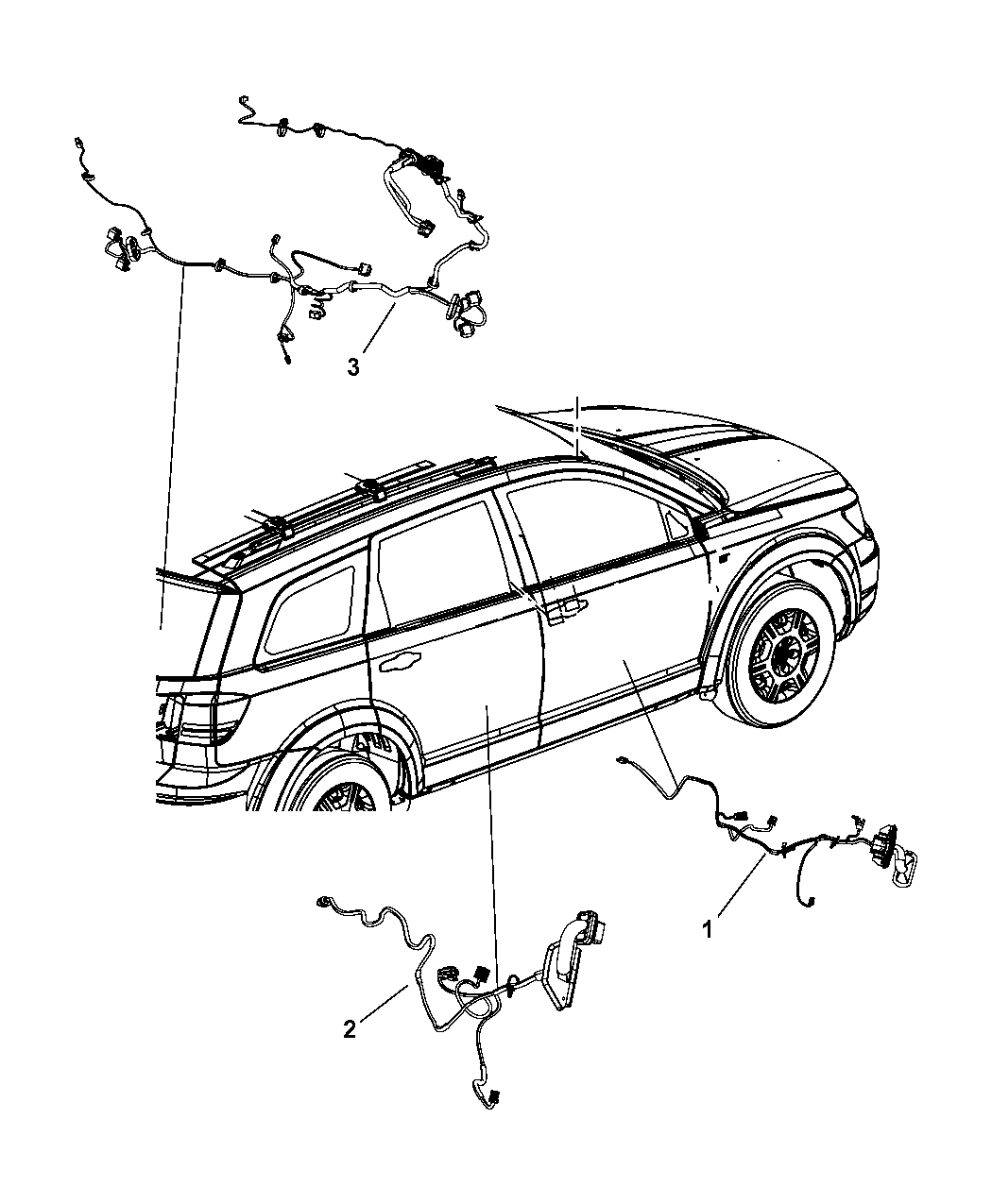 3

1

2