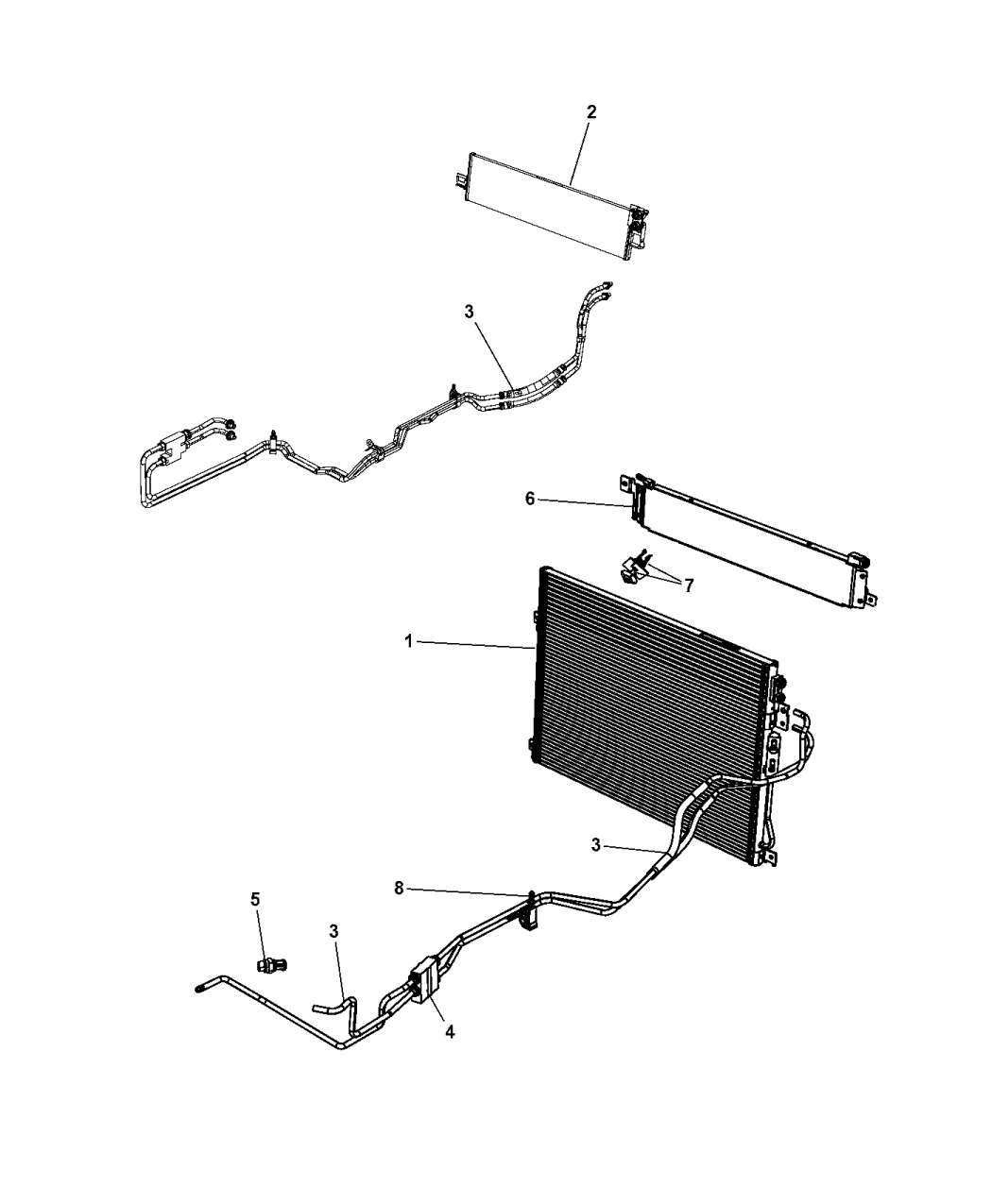 2
3
6
7
1
3
8
5
3
4