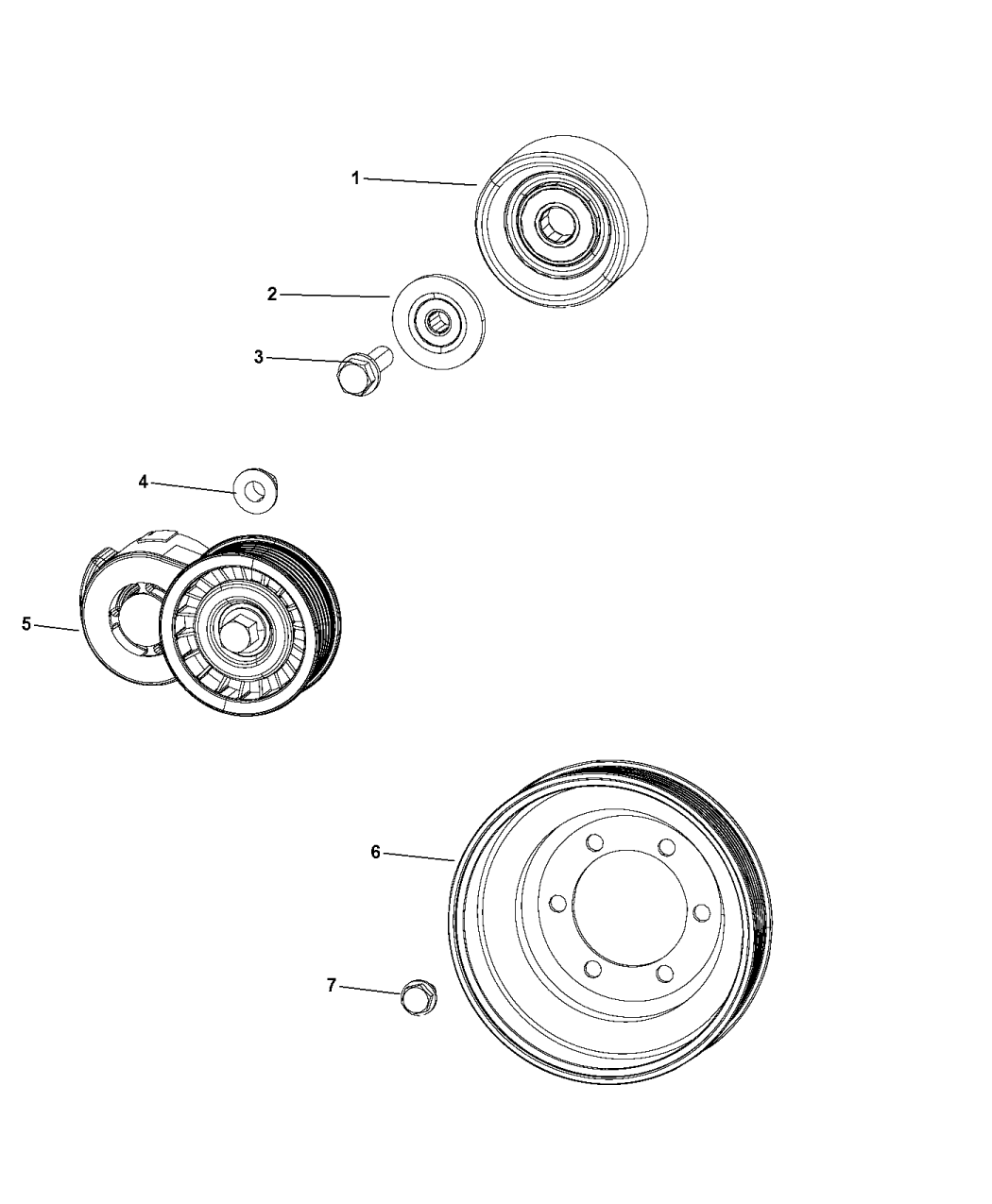 1
2
3
4
5
6
7