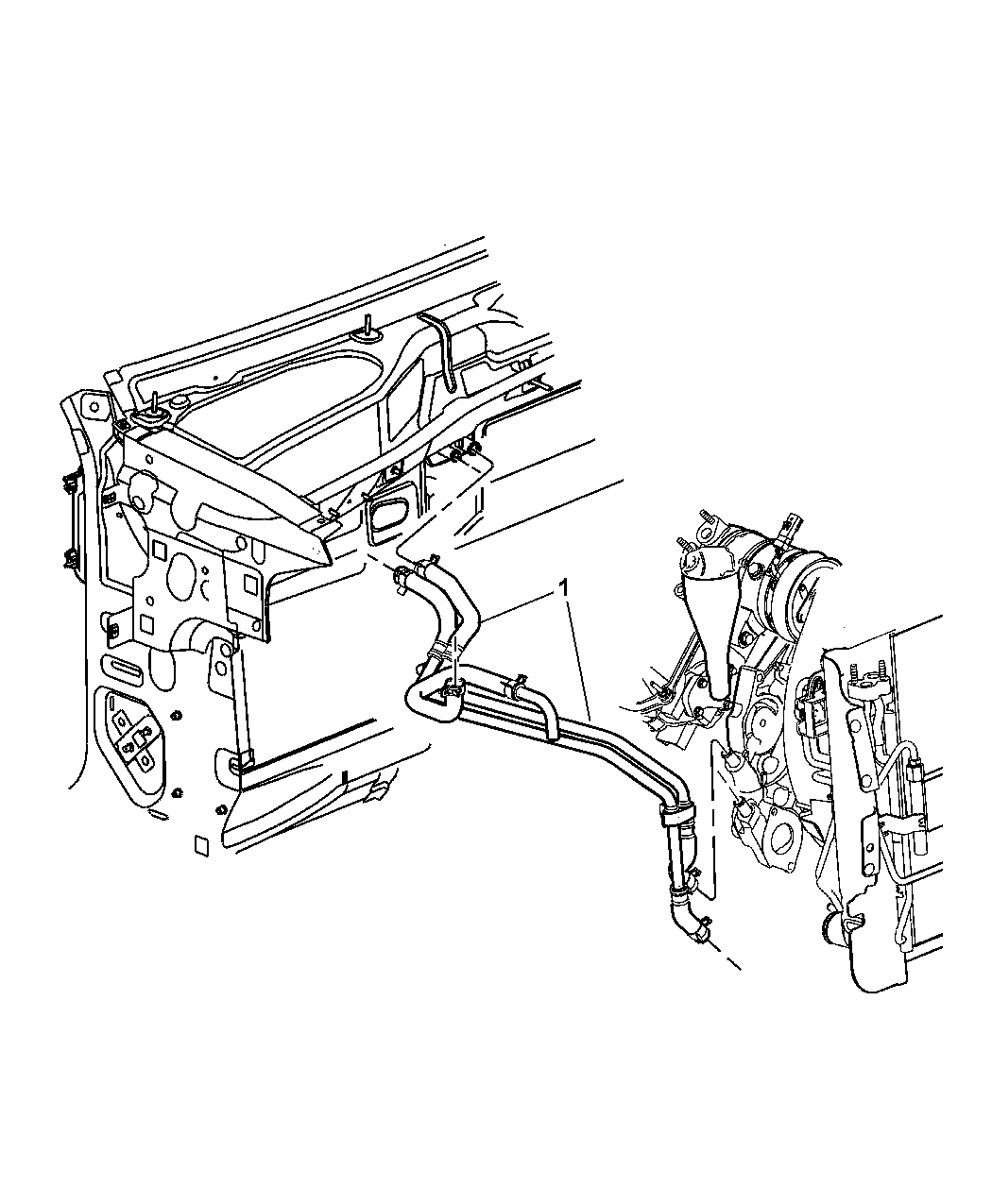 1