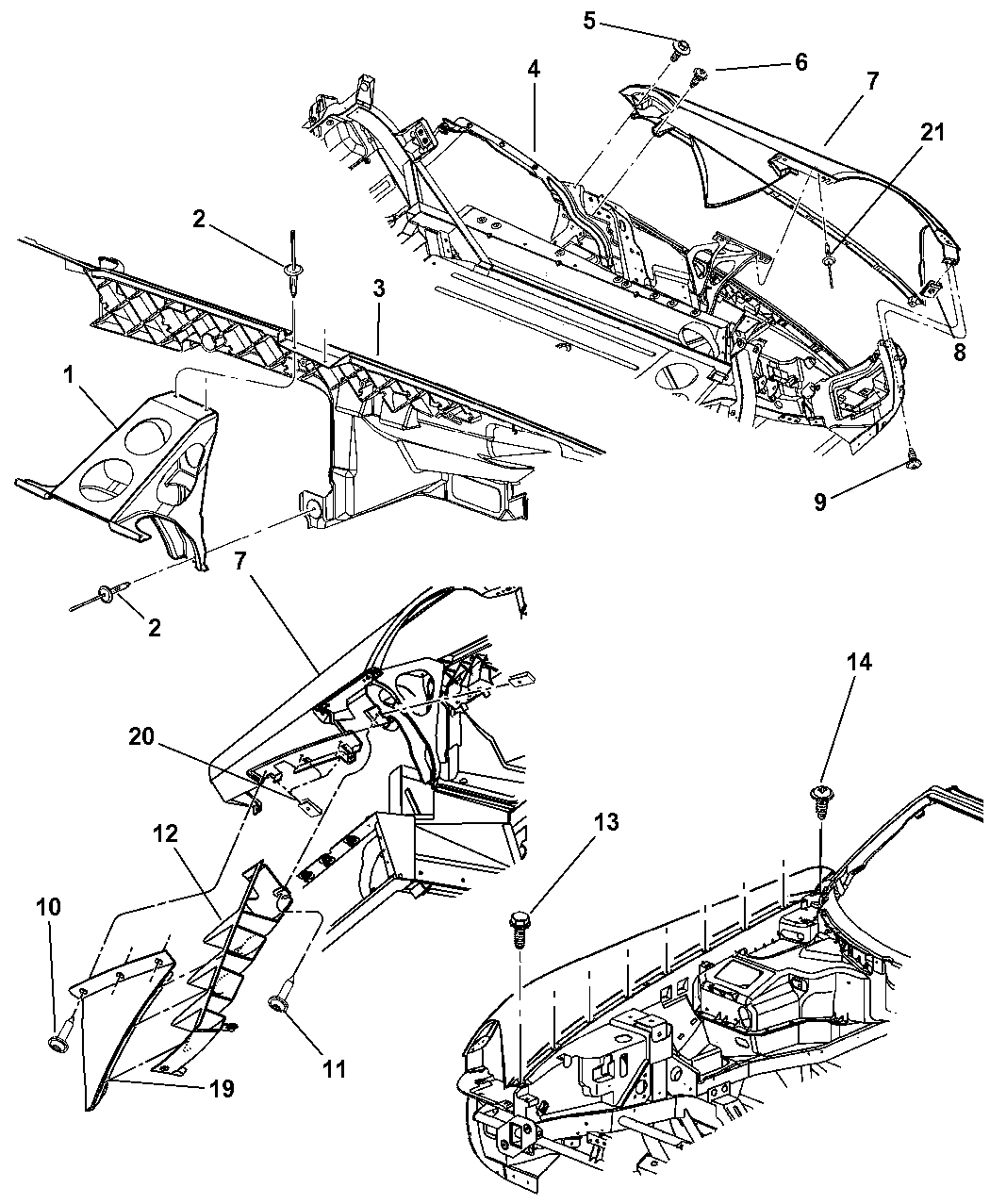 5
6
4
7
21
2
3
8
1
9
2
7
14
20
13
12
10
11
19