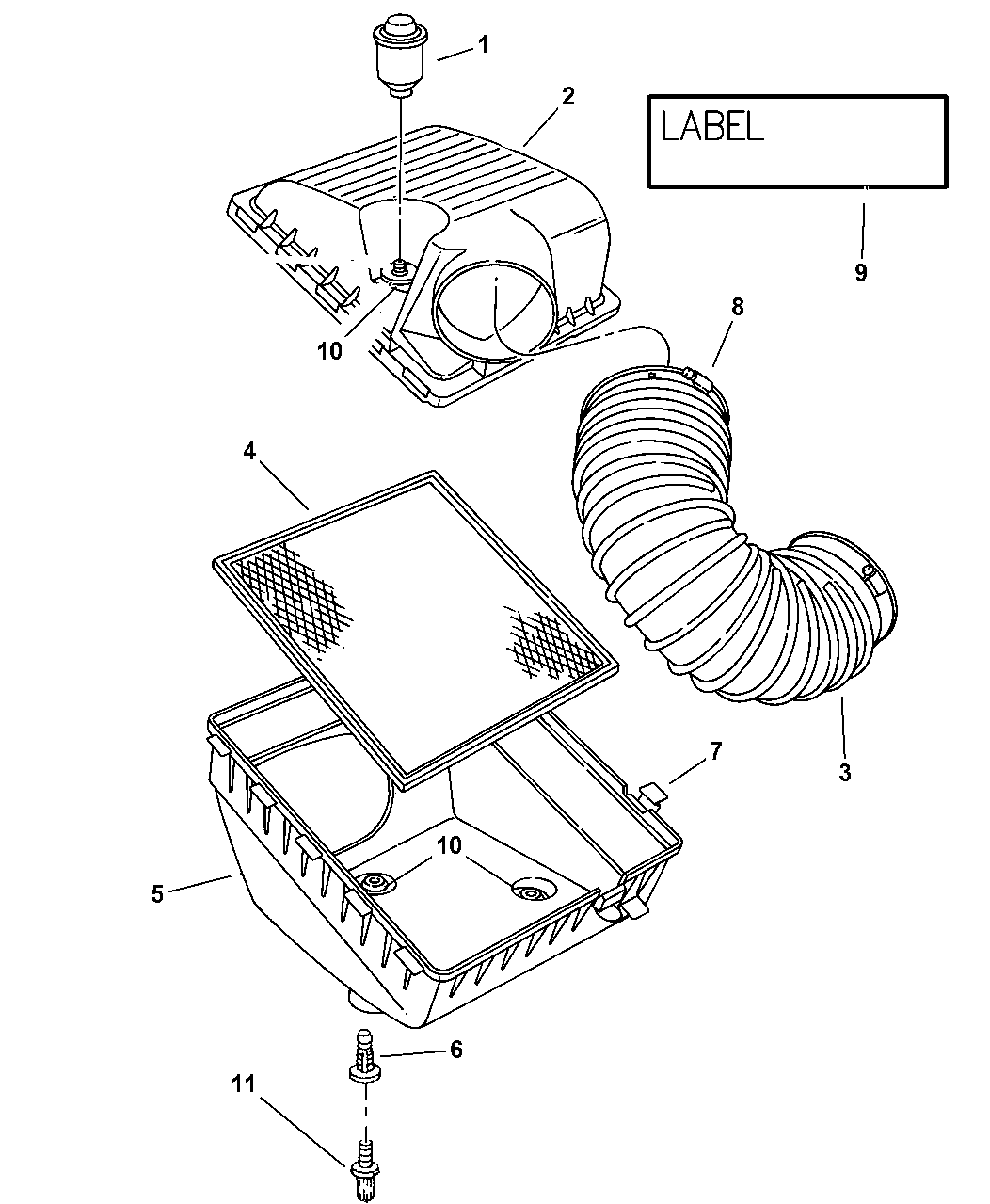 1
2
LABEL
9
8
10
4
3
7
10
5
6
11