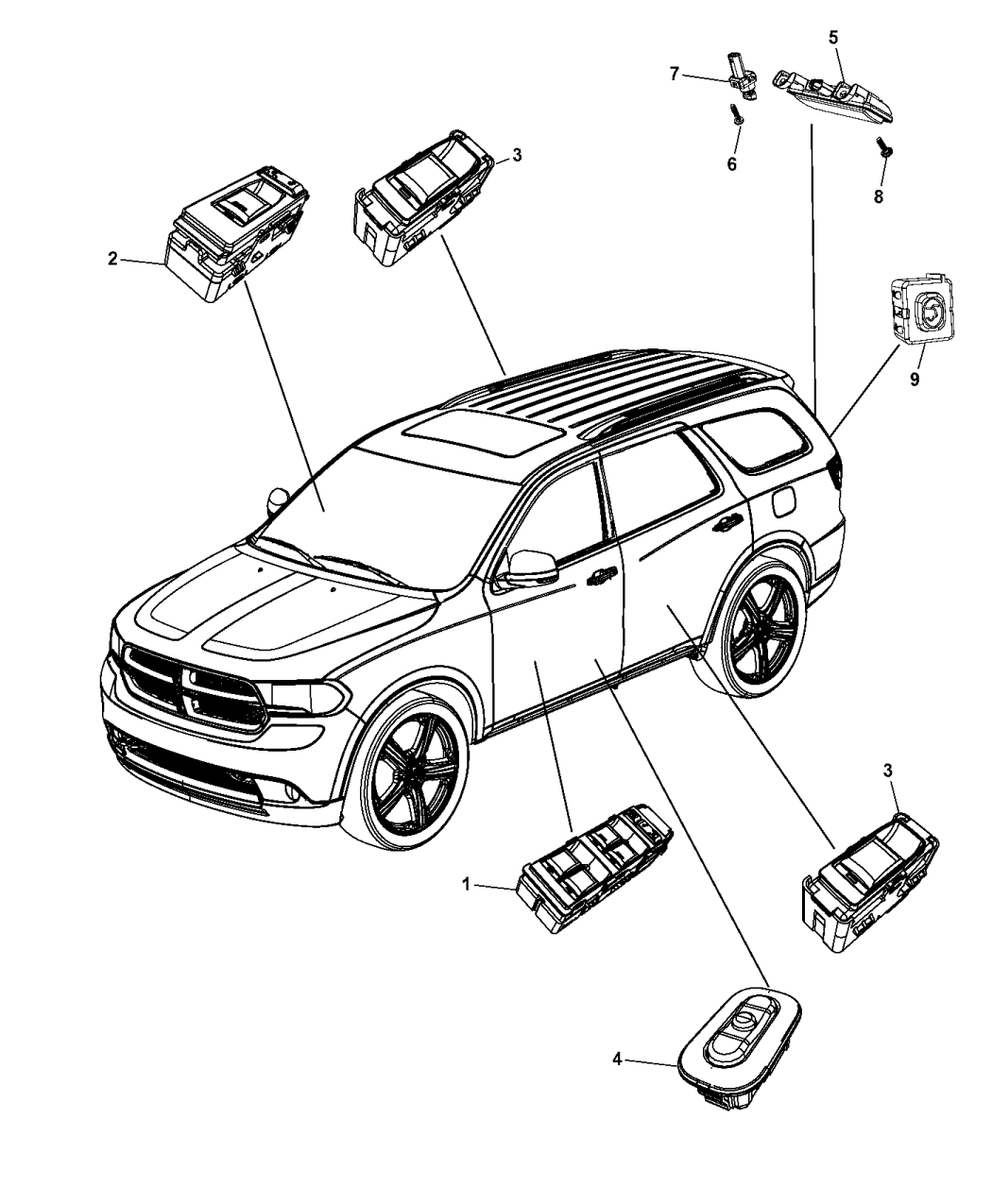 7
5
6
8
3
2
9
3
1
4