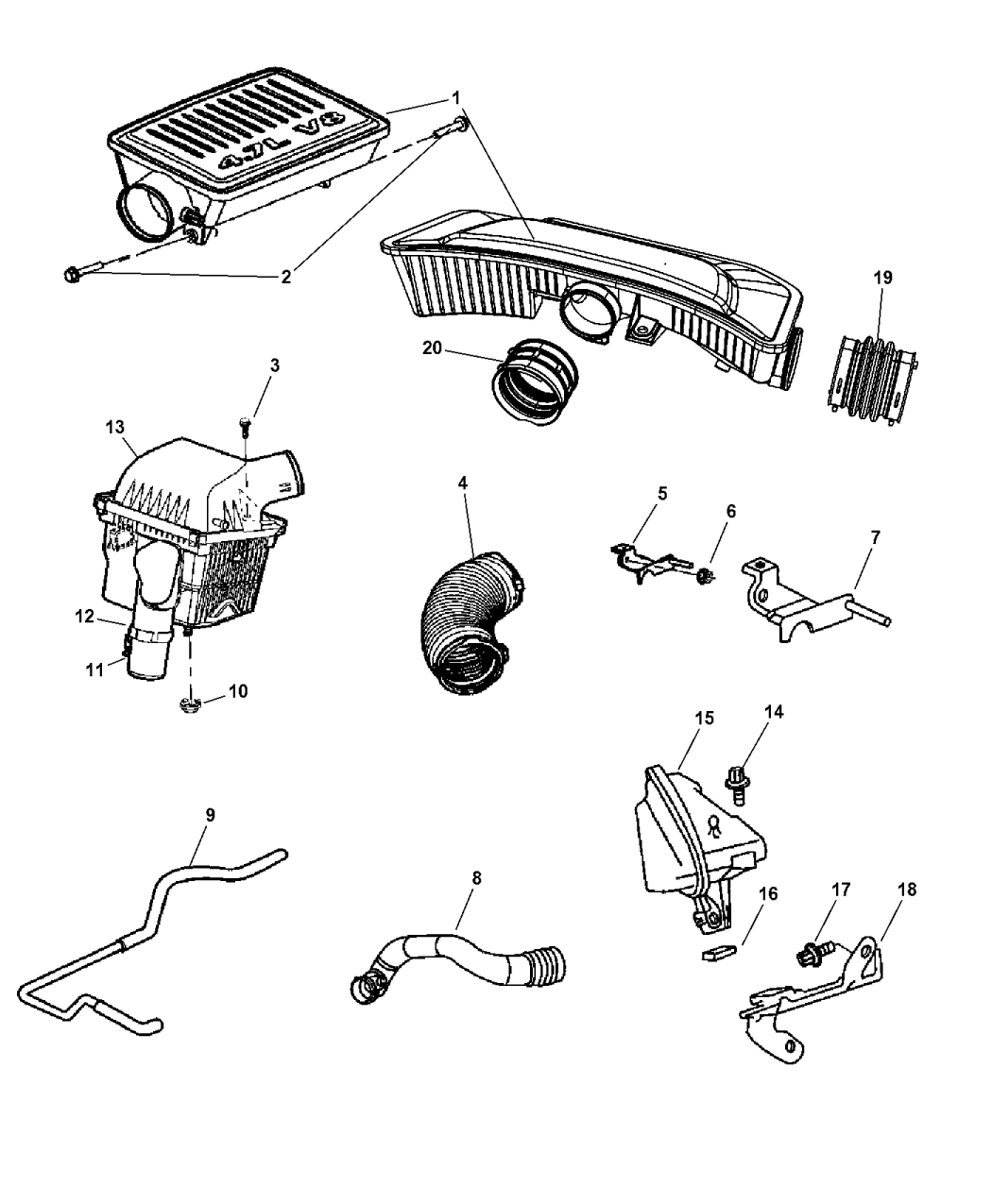 4.7L V8
1
2
19
20
3
13
4
5
6
7
12
11
10
15
14
9
8
16
17
18