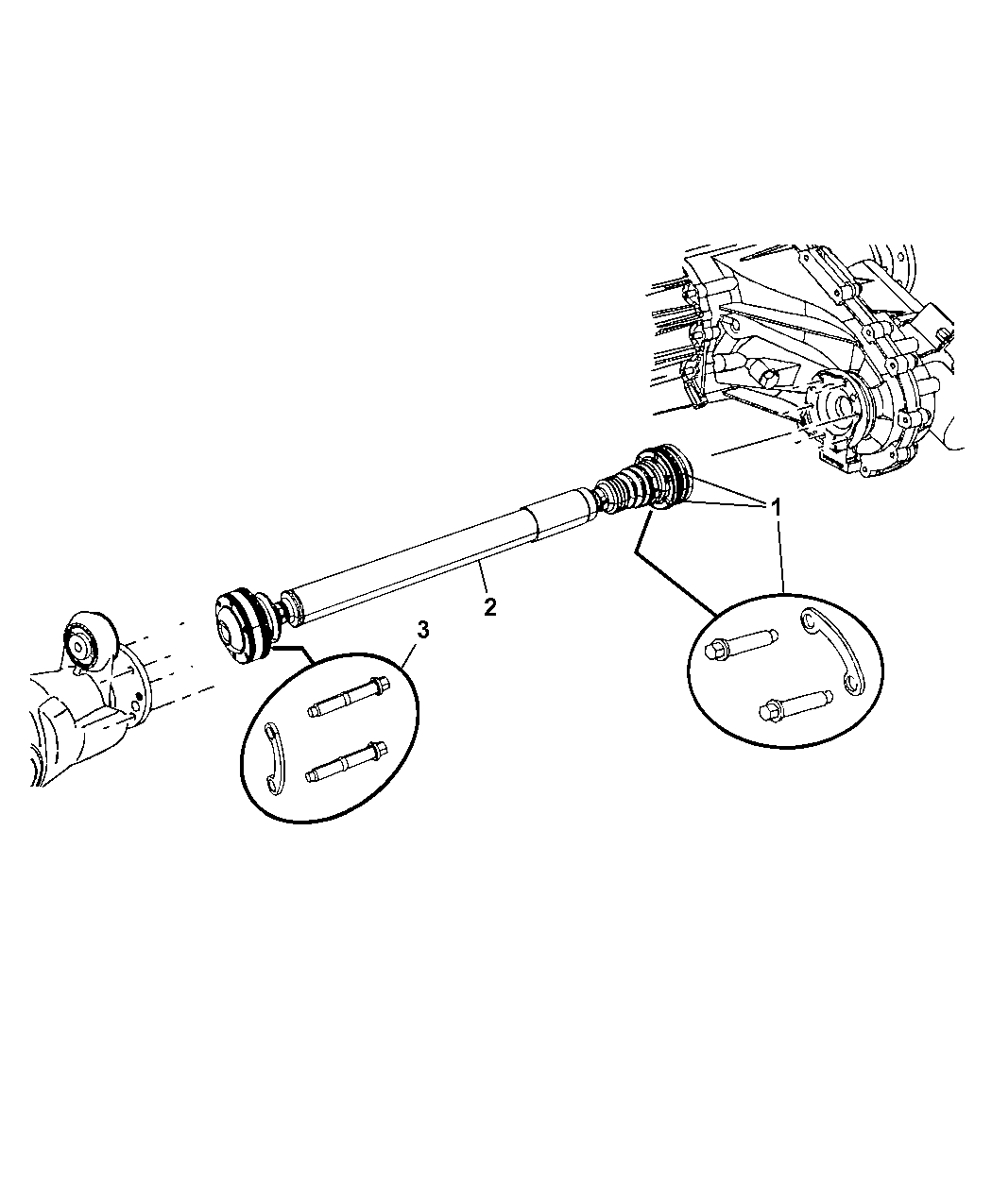 1
2
3