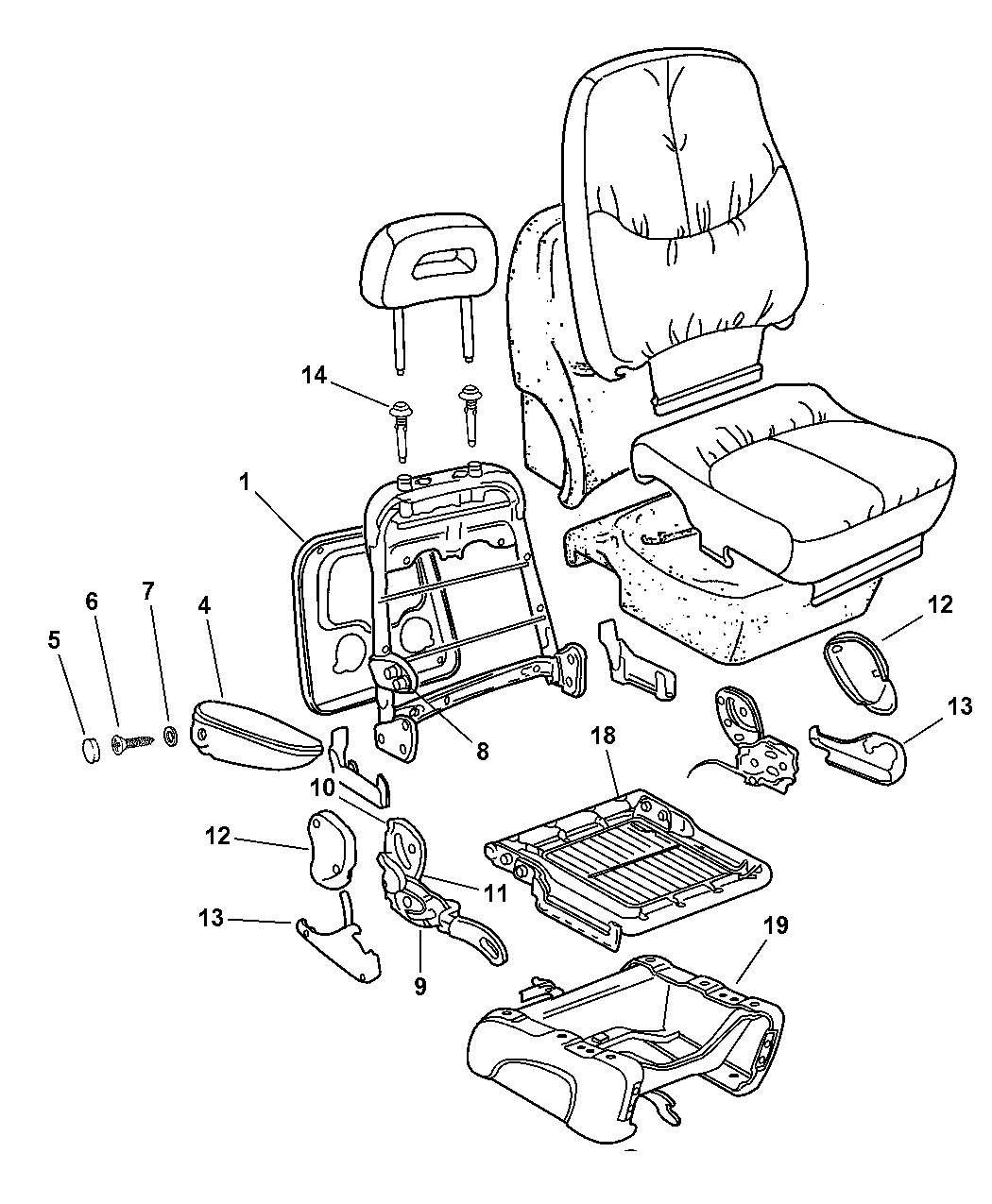 14
1
12
5
6
7
4
8
13
18
10
12
11
13
9
19