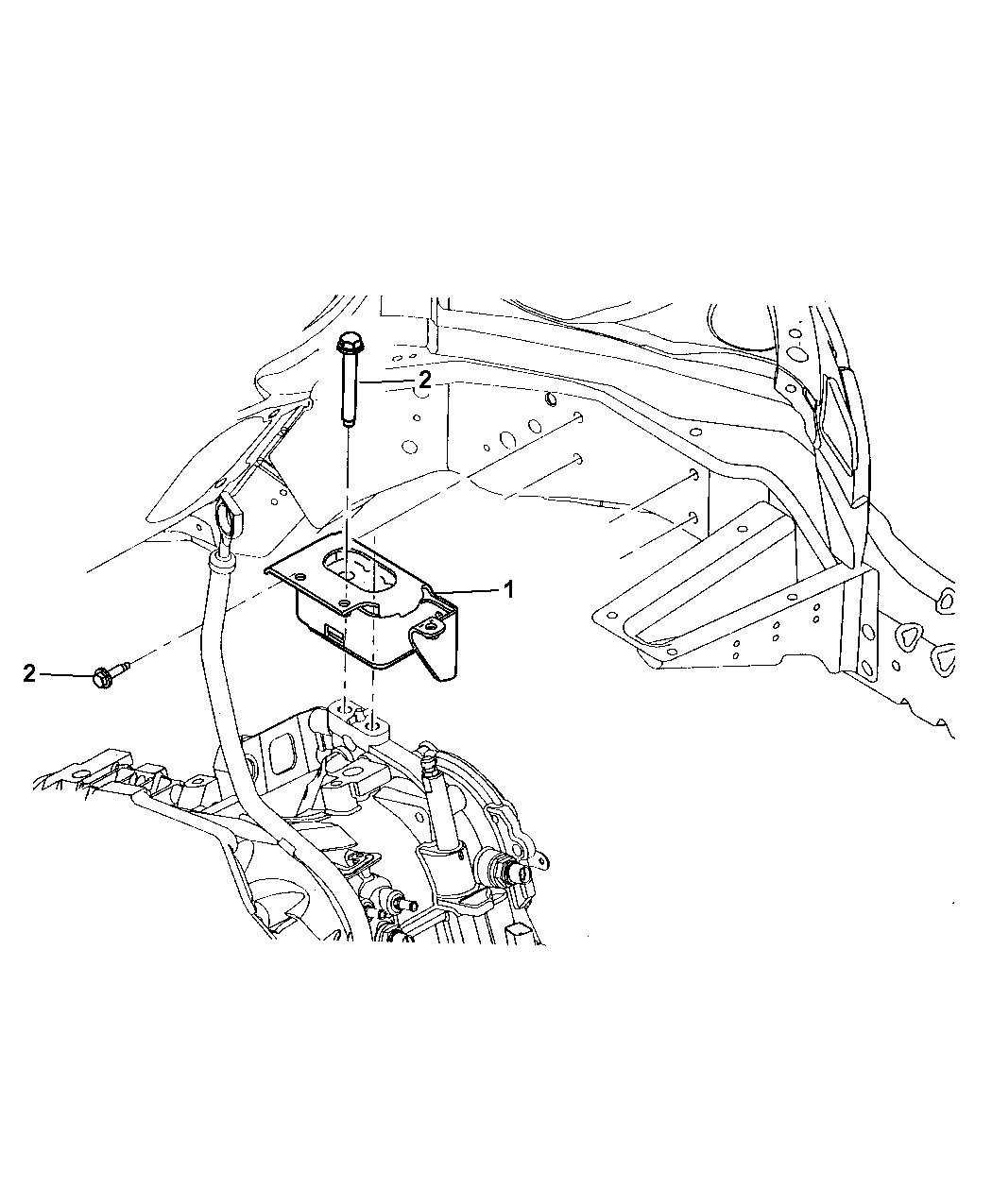 2
1
2