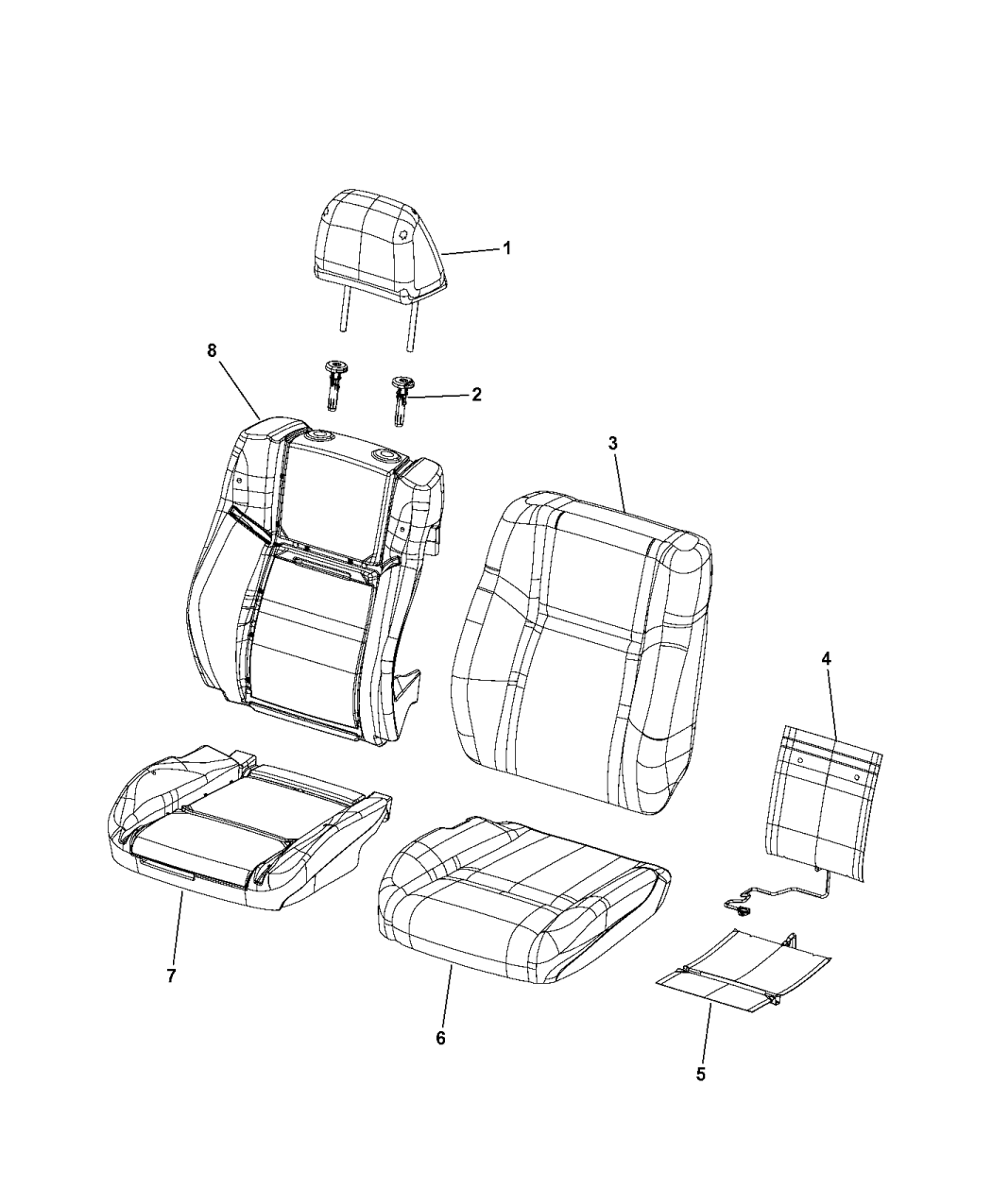 1
8
2
3
4
7
6
5