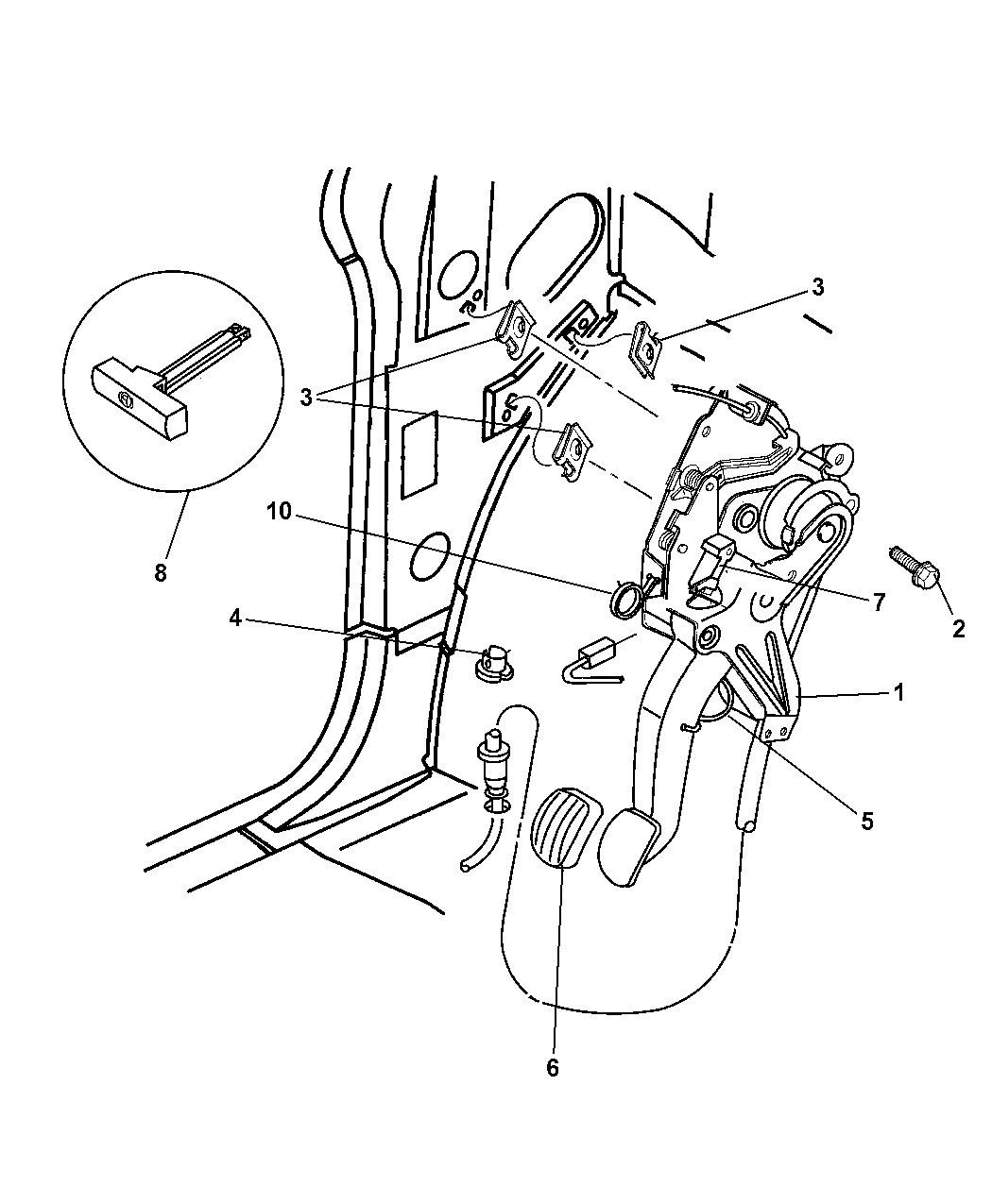 3
3
10
8
4
7
2
1
5
6