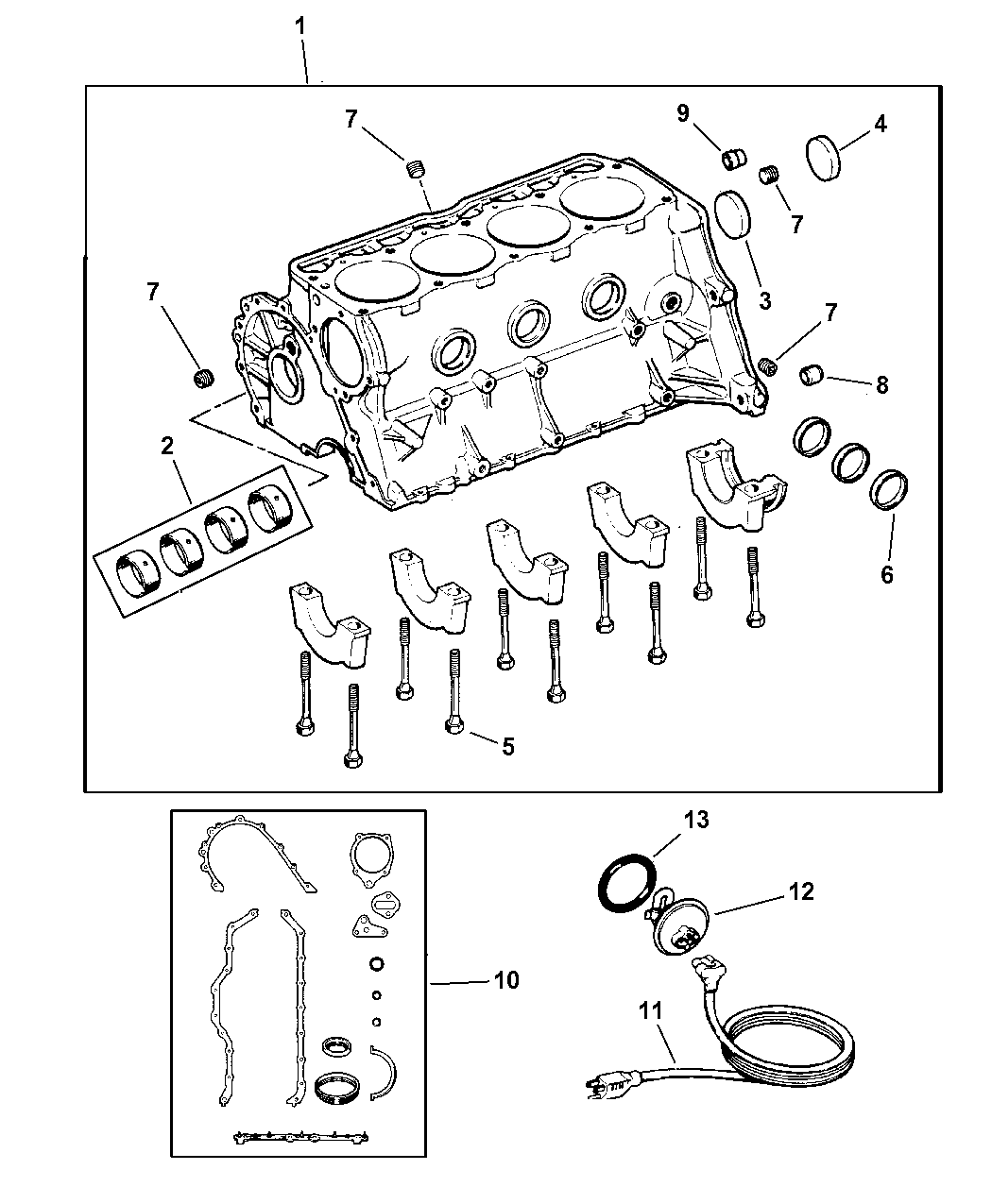 1
7
9
4
7
3
7
7
8
2
6
5
13
12
10
11