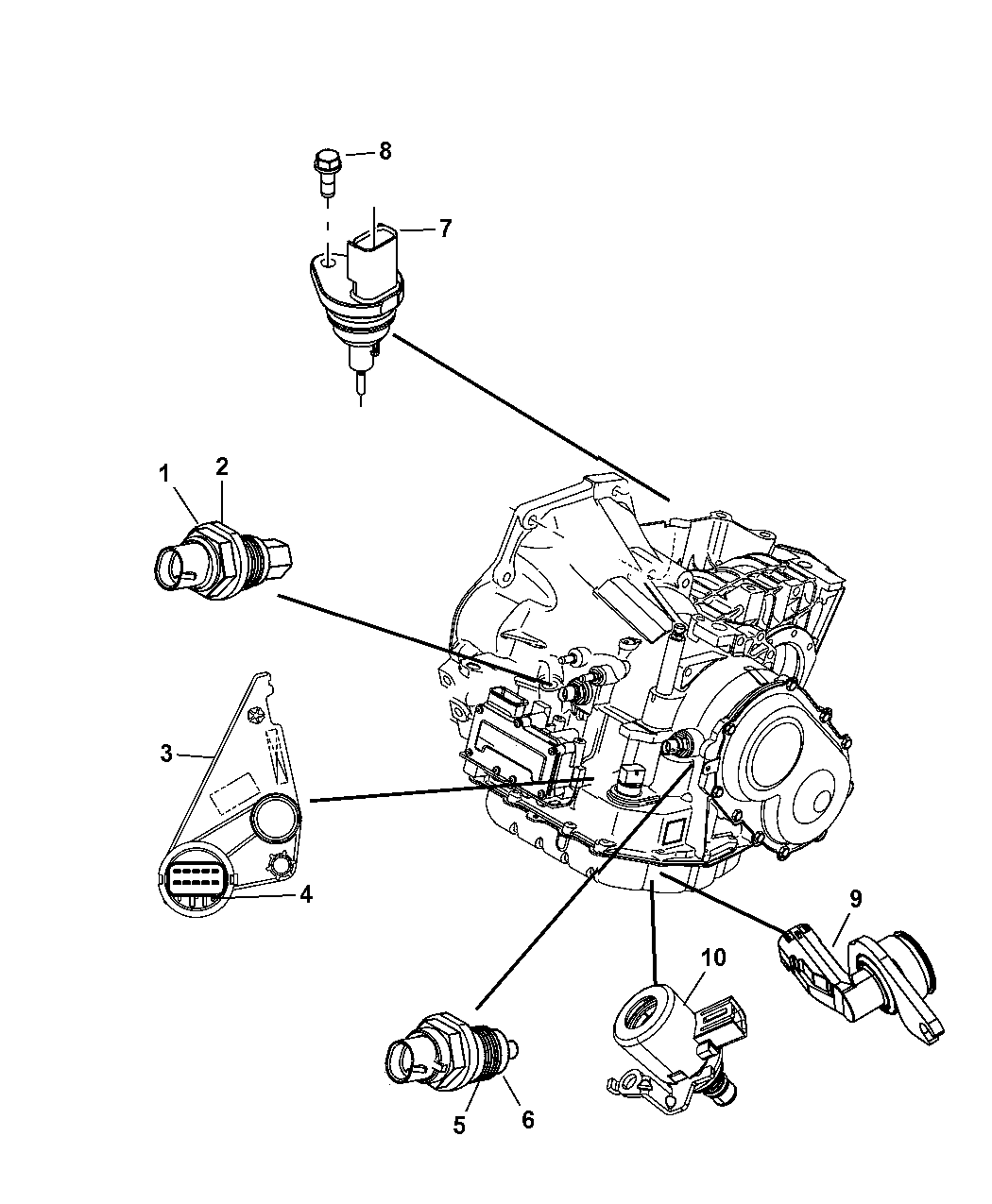 8
7
1
2
3
4
9
10
5
6