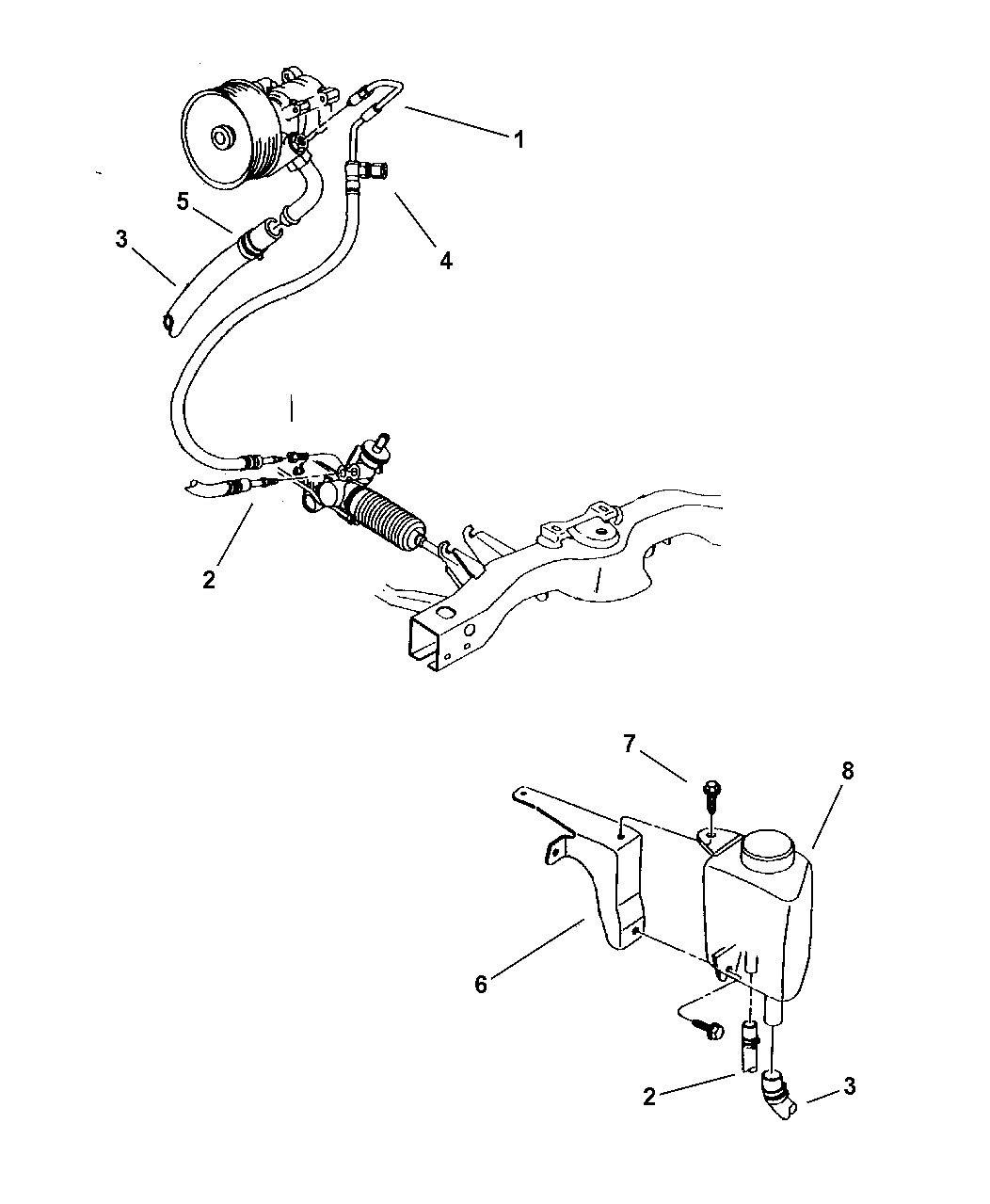 1
5
3
4
2
7
8
6
2
3