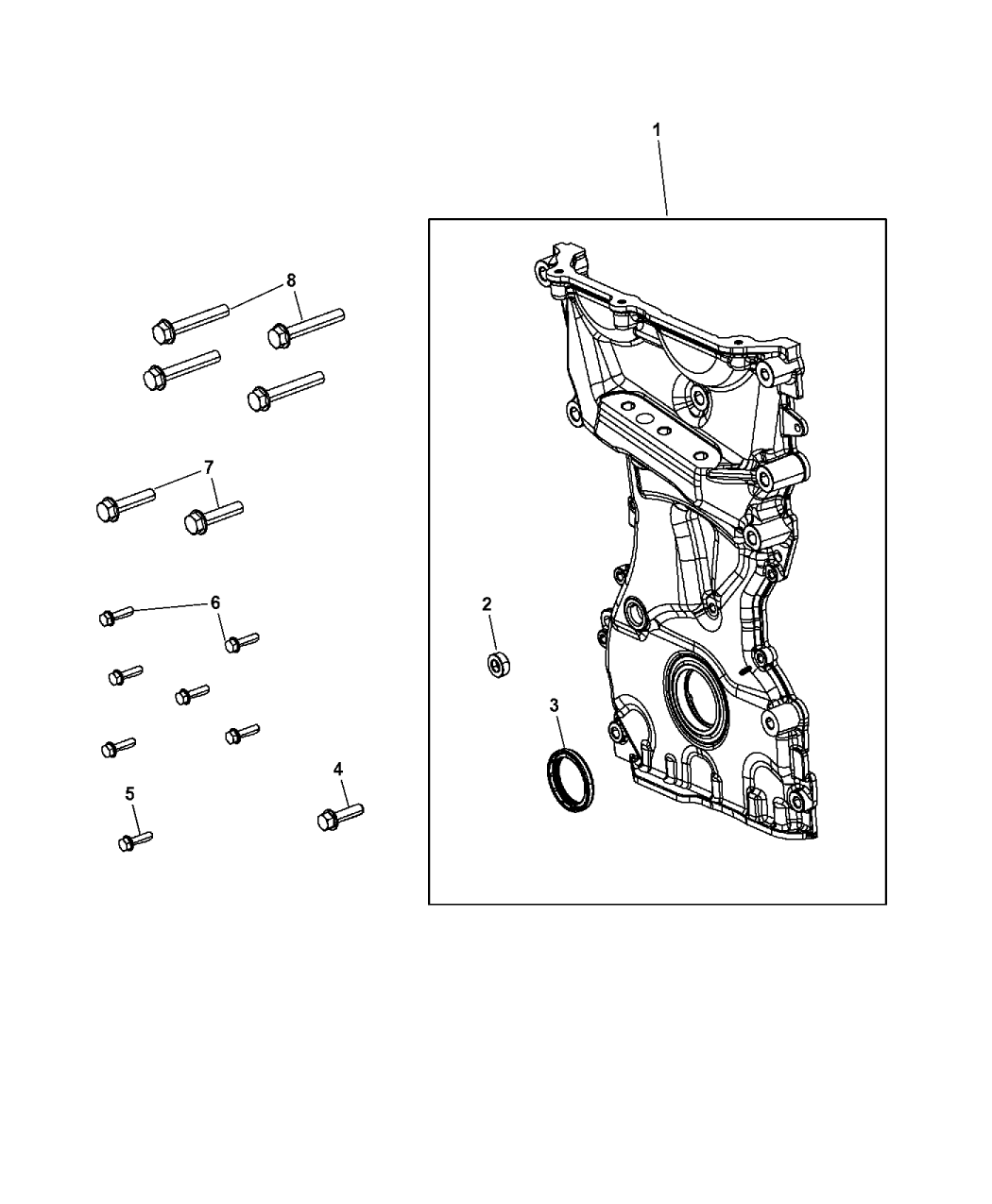 1
8
7
6
2
3
5
4