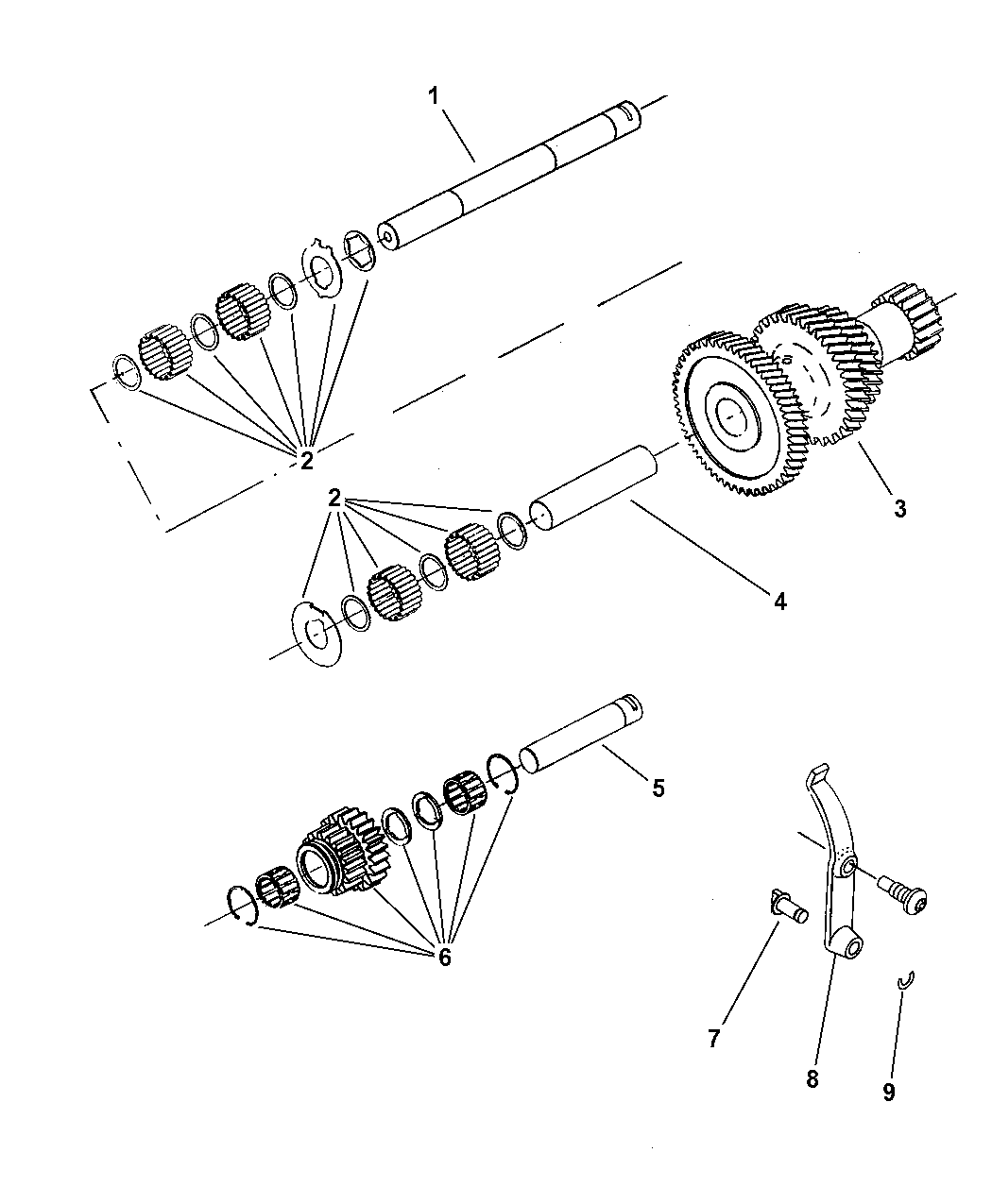 1
2
2
3
4
5
6
7
8
9